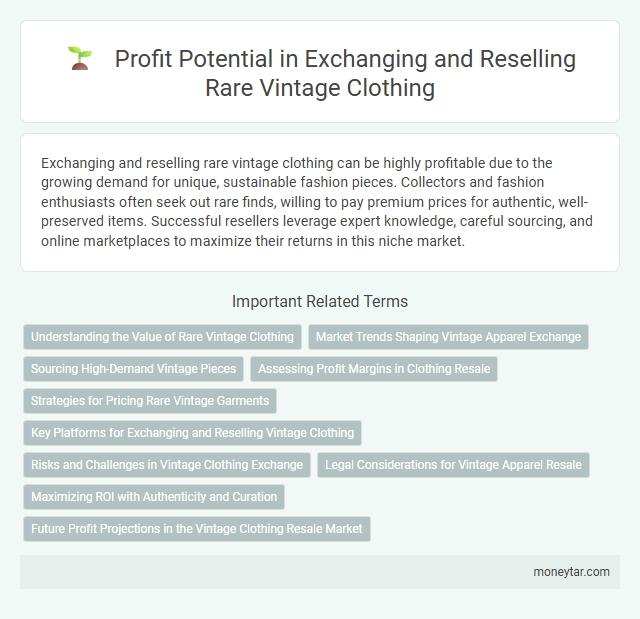 Profit Potential in Exchanging and Reselling Rare Vintage Clothing

Exchanging and reselling rare vintage clothing can be highly profitable due to the growing demand for unique, sustainable fashion pieces. Collectors and fashion enthusiasts often seek out rare finds, willing to pay premium prices for authentic, well-preserved items. Successful resellers leverage expert knowledge, careful sourcing, and online marketplaces to maximize their returns in this niche market.

Important Related Terms

Understanding the Value of Rare Vintage Clothing

Market Trends Shaping Vintage Apparel Exchange

Sourcing High-Demand Vintage Pieces

Assessing Profit Margins in Clothing Resale

Strategies for Pricing Rare Vintage Garments

Key Platforms for Exchanging and Reselling Vintage Clothing

Risks and Challenges in Vintage Clothing Exchange

Legal Considerations for Vintage Apparel Resale

Maximizing ROI with Authenticity and Curation

Future Profit Projections in the Vintage Clothing Resale Market

moneytar.com