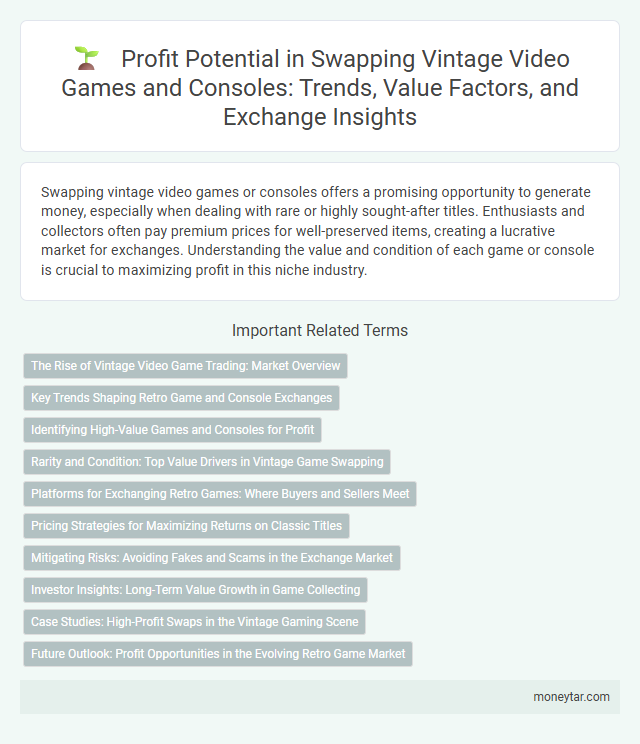 Profit Potential in Swapping Vintage Video Games and Consoles: Trends, Value Factors, and Exchange Insights

Swapping vintage video games or consoles offers a promising opportunity to generate money, especially when dealing with rare or highly sought-after titles. Enthusiasts and collectors often pay premium prices for well-preserved items, creating a lucrative market for exchanges. Understanding the value and condition of each game or console is crucial to maximizing profit in this niche industry.

Important Related Terms

The Rise of Vintage Video Game Trading: Market Overview

Key Trends Shaping Retro Game and Console Exchanges

Identifying High-Value Games and Consoles for Profit

Rarity and Condition: Top Value Drivers in Vintage Game Swapping

Platforms for Exchanging Retro Games: Where Buyers and Sellers Meet

Pricing Strategies for Maximizing Returns on Classic Titles

Mitigating Risks: Avoiding Fakes and Scams in the Exchange Market

Investor Insights: Long-Term Value Growth in Game Collecting

Case Studies: High-Profit Swaps in the Vintage Gaming Scene

Future Outlook: Profit Opportunities in the Evolving Retro Game Market

moneytar.com