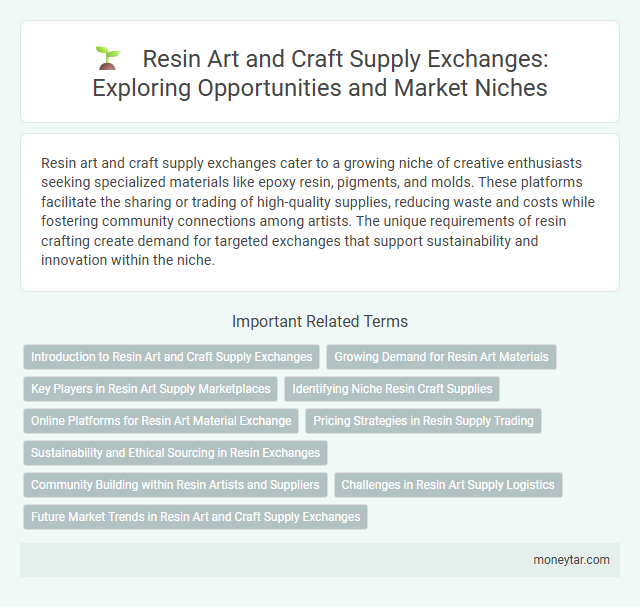 Resin Art and Craft Supply Exchanges: Exploring Opportunities and Market Niches

Resin art and craft supply exchanges cater to a growing niche of creative enthusiasts seeking specialized materials like epoxy resin, pigments, and molds. These platforms facilitate the sharing or trading of high-quality supplies, reducing waste and costs while fostering community connections among artists. The unique requirements of resin crafting create demand for targeted exchanges that support sustainability and innovation within the niche.

Important Related Terms

Introduction to Resin Art and Craft Supply Exchanges

Growing Demand for Resin Art Materials

Key Players in Resin Art Supply Marketplaces

Identifying Niche Resin Craft Supplies

Online Platforms for Resin Art Material Exchange

Pricing Strategies in Resin Supply Trading

Sustainability and Ethical Sourcing in Resin Exchanges

Community Building within Resin Artists and Suppliers

Challenges in Resin Art Supply Logistics

Future Market Trends in Resin Art and Craft Supply Exchanges

moneytar.com