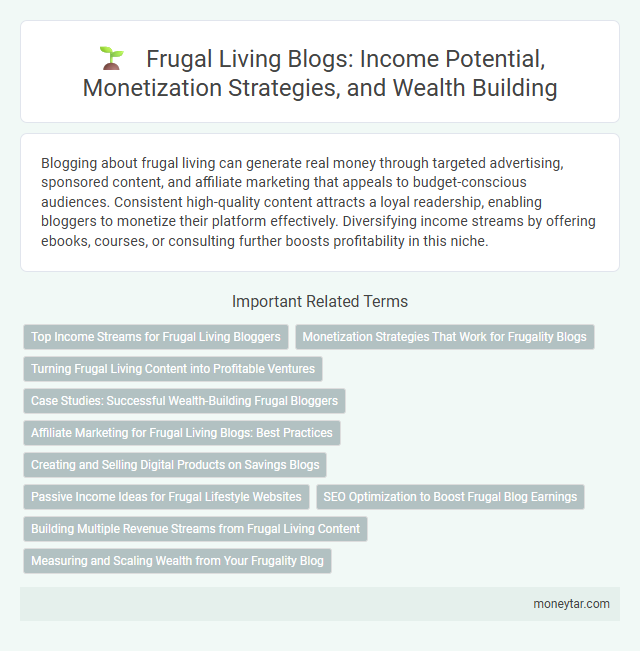 Frugal Living Blogs: Income Potential, Monetization Strategies, and Wealth Building

Blogging about frugal living can generate real money through targeted advertising, sponsored content, and affiliate marketing that appeals to budget-conscious audiences. Consistent high-quality content attracts a loyal readership, enabling bloggers to monetize their platform effectively. Diversifying income streams by offering ebooks, courses, or consulting further boosts profitability in this niche.

Important Related Terms

Top Income Streams for Frugal Living Bloggers

Monetization Strategies That Work for Frugality Blogs

Turning Frugal Living Content into Profitable Ventures

Case Studies: Successful Wealth-Building Frugal Bloggers

Affiliate Marketing for Frugal Living Blogs: Best Practices

Creating and Selling Digital Products on Savings Blogs

Passive Income Ideas for Frugal Lifestyle Websites

SEO Optimization to Boost Frugal Blog Earnings

Building Multiple Revenue Streams from Frugal Living Content

Measuring and Scaling Wealth from Your Frugality Blog

moneytar.com