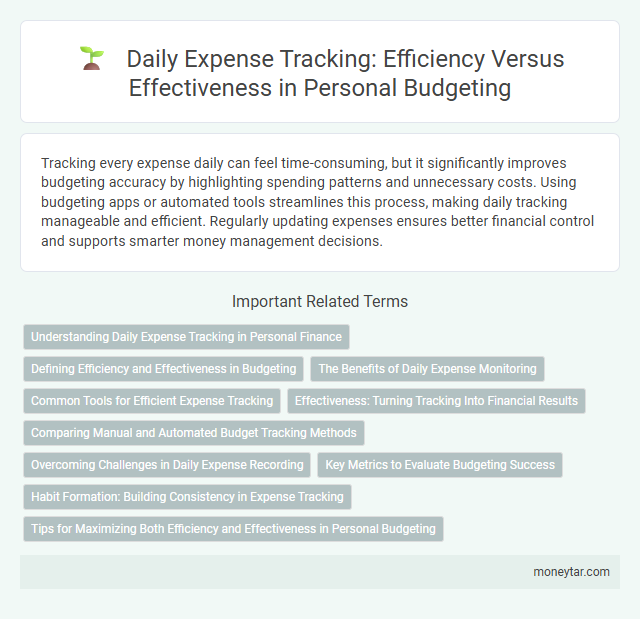 Daily Expense Tracking: Efficiency Versus Effectiveness in Personal Budgeting

Tracking every expense daily can feel time-consuming, but it significantly improves budgeting accuracy by highlighting spending patterns and unnecessary costs. Using budgeting apps or automated tools streamlines this process, making daily tracking manageable and efficient. Regularly updating expenses ensures better financial control and supports smarter money management decisions.

Important Related Terms

Understanding Daily Expense Tracking in Personal Finance

Defining Efficiency and Effectiveness in Budgeting

The Benefits of Daily Expense Monitoring

Common Tools for Efficient Expense Tracking

Effectiveness: Turning Tracking Into Financial Results

Comparing Manual and Automated Budget Tracking Methods

Overcoming Challenges in Daily Expense Recording

Key Metrics to Evaluate Budgeting Success

Habit Formation: Building Consistency in Expense Tracking

Tips for Maximizing Both Efficiency and Effectiveness in Personal Budgeting

moneytar.com