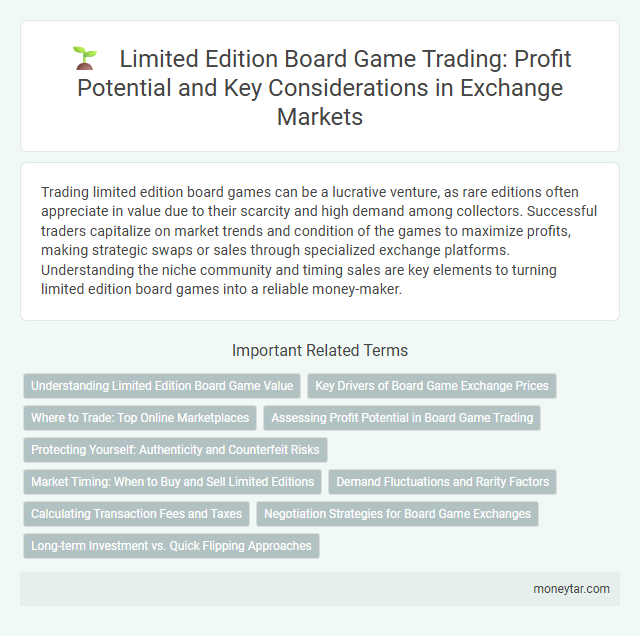 Limited Edition Board Game Trading: Profit Potential and Key Considerations in Exchange Markets

Trading limited edition board games can be a lucrative venture, as rare editions often appreciate in value due to their scarcity and high demand among collectors. Successful traders capitalize on market trends and condition of the games to maximize profits, making strategic swaps or sales through specialized exchange platforms. Understanding the niche community and timing sales are key elements to turning limited edition board games into a reliable money-maker.

Important Related Terms

Understanding Limited Edition Board Game Value

Key Drivers of Board Game Exchange Prices

Where to Trade: Top Online Marketplaces

Assessing Profit Potential in Board Game Trading

Protecting Yourself: Authenticity and Counterfeit Risks

Market Timing: When to Buy and Sell Limited Editions

Demand Fluctuations and Rarity Factors

Calculating Transaction Fees and Taxes

Negotiation Strategies for Board Game Exchanges

Long-term Investment vs. Quick Flipping Approaches

moneytar.com