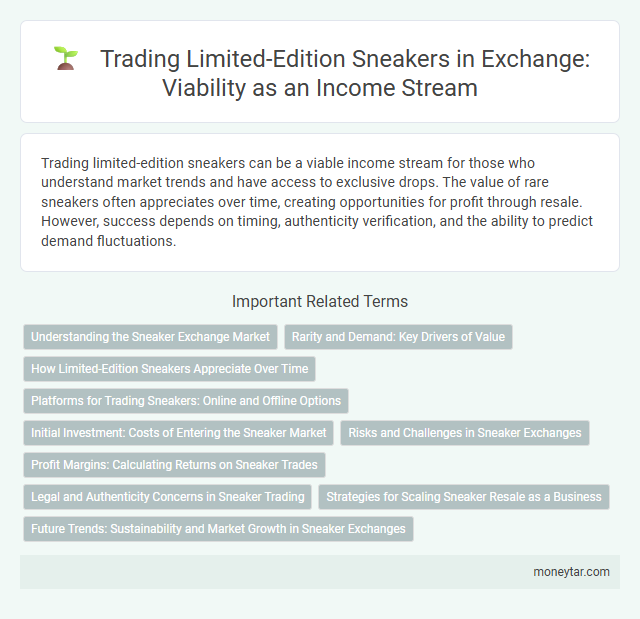 Trading Limited-Edition Sneakers in Exchange: Viability as an Income Stream

Trading limited-edition sneakers can be a viable income stream for those who understand market trends and have access to exclusive drops. The value of rare sneakers often appreciates over time, creating opportunities for profit through resale. However, success depends on timing, authenticity verification, and the ability to predict demand fluctuations.

Important Related Terms

Understanding the Sneaker Exchange Market

Rarity and Demand: Key Drivers of Value

How Limited-Edition Sneakers Appreciate Over Time

Platforms for Trading Sneakers: Online and Offline Options

Initial Investment: Costs of Entering the Sneaker Market

Risks and Challenges in Sneaker Exchanges

Profit Margins: Calculating Returns on Sneaker Trades

Legal and Authenticity Concerns in Sneaker Trading

Strategies for Scaling Sneaker Resale as a Business

Future Trends: Sustainability and Market Growth in Sneaker Exchanges

moneytar.com