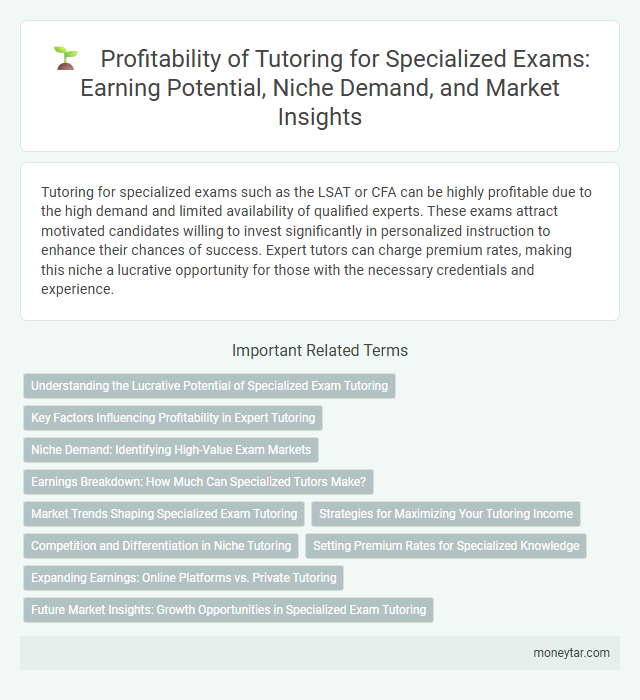 Profitability of Tutoring for Specialized Exams: Earning Potential, Niche Demand, and Market Insights

Tutoring for specialized exams such as the LSAT or CFA can be highly profitable due to the high demand and limited availability of qualified experts. These exams attract motivated candidates willing to invest significantly in personalized instruction to enhance their chances of success. Expert tutors can charge premium rates, making this niche a lucrative opportunity for those with the necessary credentials and experience.

Important Related Terms

Understanding the Lucrative Potential of Specialized Exam Tutoring

Key Factors Influencing Profitability in Expert Tutoring

Niche Demand: Identifying High-Value Exam Markets

Earnings Breakdown: How Much Can Specialized Tutors Make?

Market Trends Shaping Specialized Exam Tutoring

Strategies for Maximizing Your Tutoring Income

Competition and Differentiation in Niche Tutoring

Setting Premium Rates for Specialized Knowledge

Expanding Earnings: Online Platforms vs. Private Tutoring

Future Market Insights: Growth Opportunities in Specialized Exam Tutoring

moneytar.com