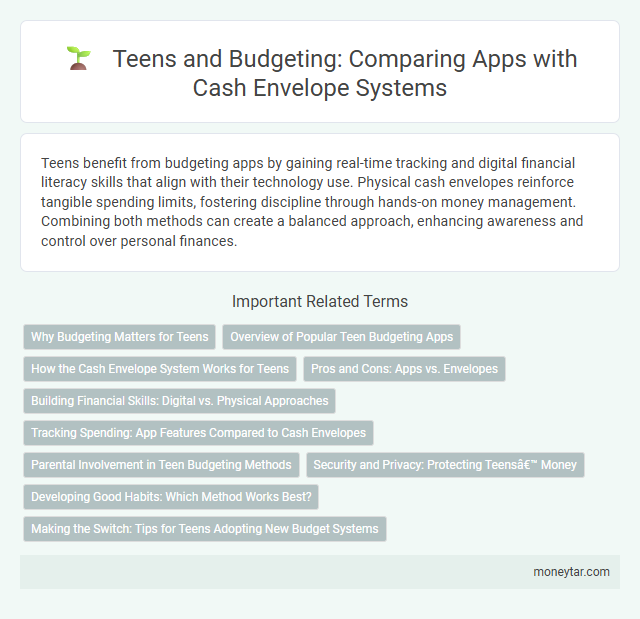 Teens and Budgeting: Comparing Apps with Cash Envelope Systems

Teens benefit from budgeting apps by gaining real-time tracking and digital financial literacy skills that align with their technology use. Physical cash envelopes reinforce tangible spending limits, fostering discipline through hands-on money management. Combining both methods can create a balanced approach, enhancing awareness and control over personal finances.

Important Related Terms

Why Budgeting Matters for Teens

Overview of Popular Teen Budgeting Apps

How the Cash Envelope System Works for Teens

Pros and Cons: Apps vs. Envelopes

Building Financial Skills: Digital vs. Physical Approaches

Tracking Spending: App Features Compared to Cash Envelopes

Parental Involvement in Teen Budgeting Methods

Security and Privacy: Protecting Teensâ€™ Money

Developing Good Habits: Which Method Works Best?

Making the Switch: Tips for Teens Adopting New Budget Systems

moneytar.com