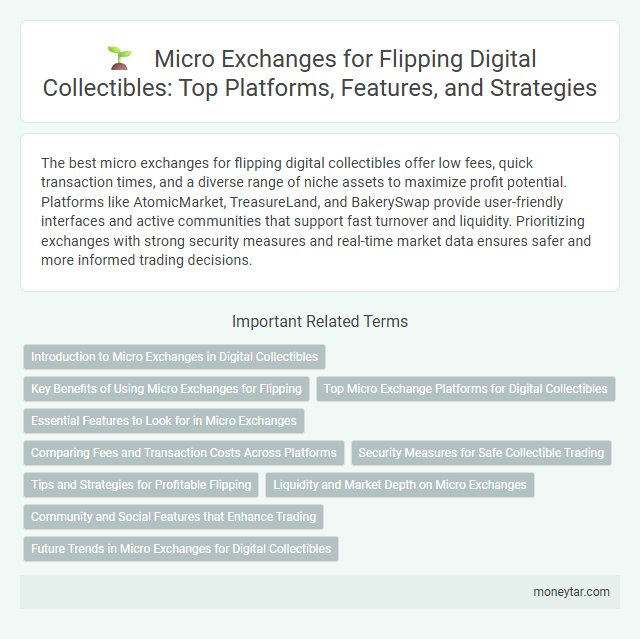 Micro Exchanges for Flipping Digital Collectibles: Top Platforms, Features, and Strategies

The best micro exchanges for flipping digital collectibles offer low fees, quick transaction times, and a diverse range of niche assets to maximize profit potential. Platforms like AtomicMarket, TreasureLand, and BakerySwap provide user-friendly interfaces and active communities that support fast turnover and liquidity. Prioritizing exchanges with strong security measures and real-time market data ensures safer and more informed trading decisions.

Important Related Terms

Introduction to Micro Exchanges in Digital Collectibles

Key Benefits of Using Micro Exchanges for Flipping

Top Micro Exchange Platforms for Digital Collectibles

Essential Features to Look for in Micro Exchanges

Comparing Fees and Transaction Costs Across Platforms

Security Measures for Safe Collectible Trading

Tips and Strategies for Profitable Flipping

Liquidity and Market Depth on Micro Exchanges

Community and Social Features that Enhance Trading

Future Trends in Micro Exchanges for Digital Collectibles

moneytar.com