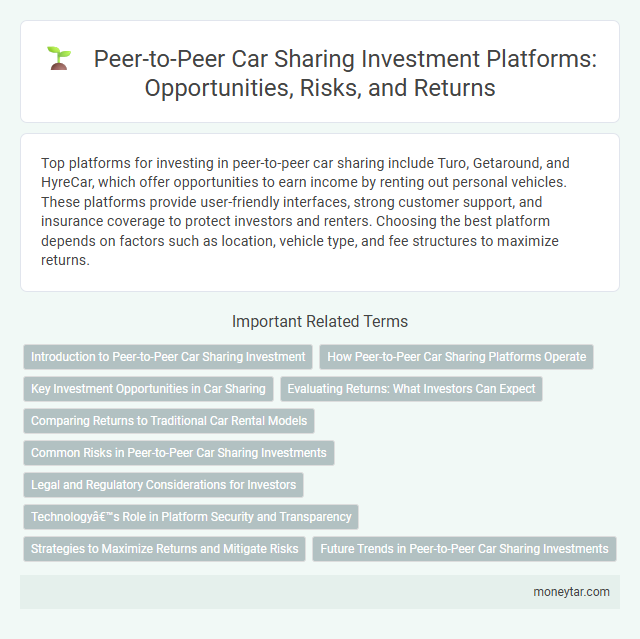 Peer-to-Peer Car Sharing Investment Platforms: Opportunities, Risks, and Returns

Top platforms for investing in peer-to-peer car sharing include Turo, Getaround, and HyreCar, which offer opportunities to earn income by renting out personal vehicles. These platforms provide user-friendly interfaces, strong customer support, and insurance coverage to protect investors and renters. Choosing the best platform depends on factors such as location, vehicle type, and fee structures to maximize returns.

Important Related Terms

Introduction to Peer-to-Peer Car Sharing Investment

How Peer-to-Peer Car Sharing Platforms Operate

Key Investment Opportunities in Car Sharing

Evaluating Returns: What Investors Can Expect

Comparing Returns to Traditional Car Rental Models

Common Risks in Peer-to-Peer Car Sharing Investments

Legal and Regulatory Considerations for Investors

Technologyâ€™s Role in Platform Security and Transparency

Strategies to Maximize Returns and Mitigate Risks

Future Trends in Peer-to-Peer Car Sharing Investments

moneytar.com