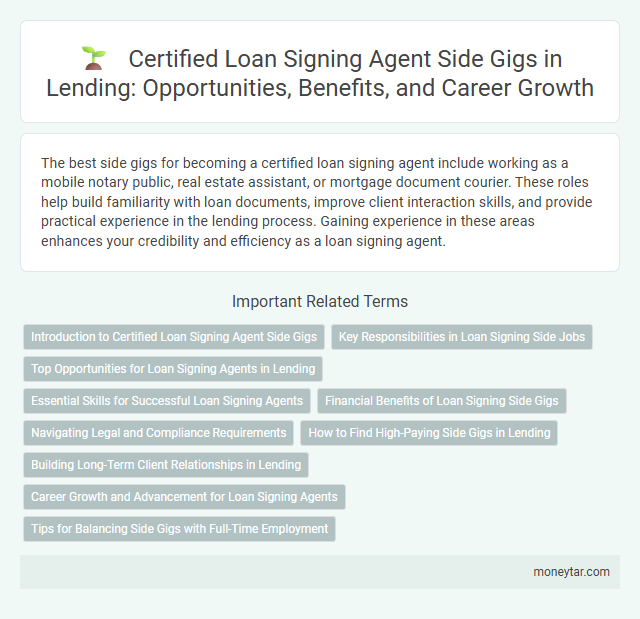 Certified Loan Signing Agent Side Gigs in Lending: Opportunities, Benefits, and Career Growth

The best side gigs for becoming a certified loan signing agent include working as a mobile notary public, real estate assistant, or mortgage document courier. These roles help build familiarity with loan documents, improve client interaction skills, and provide practical experience in the lending process. Gaining experience in these areas enhances your credibility and efficiency as a loan signing agent.

Important Related Terms

Introduction to Certified Loan Signing Agent Side Gigs

Key Responsibilities in Loan Signing Side Jobs

Top Opportunities for Loan Signing Agents in Lending

Essential Skills for Successful Loan Signing Agents

Financial Benefits of Loan Signing Side Gigs

Navigating Legal and Compliance Requirements

How to Find High-Paying Side Gigs in Lending

Building Long-Term Client Relationships in Lending

Career Growth and Advancement for Loan Signing Agents

Tips for Balancing Side Gigs with Full-Time Employment

moneytar.com