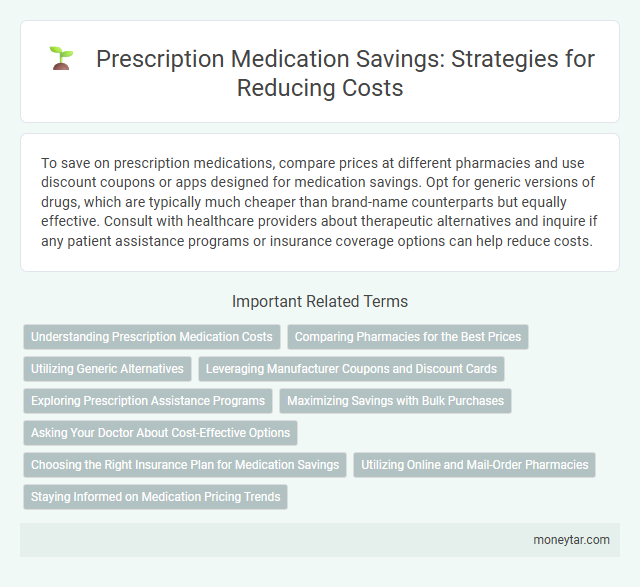 Prescription Medication Savings: Strategies for Reducing Costs

To save on prescription medications, compare prices at different pharmacies and use discount coupons or apps designed for medication savings. Opt for generic versions of drugs, which are typically much cheaper than brand-name counterparts but equally effective. Consult with healthcare providers about therapeutic alternatives and inquire if any patient assistance programs or insurance coverage options can help reduce costs.

Important Related Terms

Understanding Prescription Medication Costs

Comparing Pharmacies for the Best Prices

Utilizing Generic Alternatives

Leveraging Manufacturer Coupons and Discount Cards

Exploring Prescription Assistance Programs

Maximizing Savings with Bulk Purchases

Asking Your Doctor About Cost-Effective Options

Choosing the Right Insurance Plan for Medication Savings

Utilizing Online and Mail-Order Pharmacies

Staying Informed on Medication Pricing Trends

moneytar.com