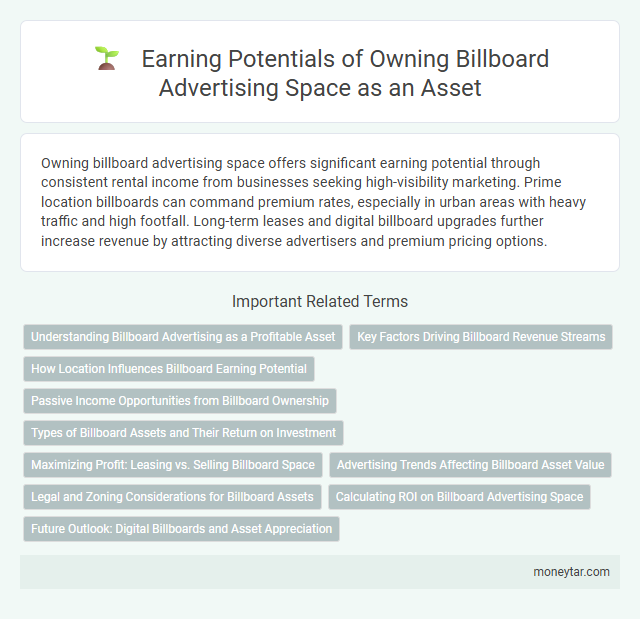 Earning Potentials of Owning Billboard Advertising Space as an Asset

Owning billboard advertising space offers significant earning potential through consistent rental income from businesses seeking high-visibility marketing. Prime location billboards can command premium rates, especially in urban areas with heavy traffic and high footfall. Long-term leases and digital billboard upgrades further increase revenue by attracting diverse advertisers and premium pricing options.

Important Related Terms

Understanding Billboard Advertising as a Profitable Asset

Key Factors Driving Billboard Revenue Streams

How Location Influences Billboard Earning Potential

Passive Income Opportunities from Billboard Ownership

Types of Billboard Assets and Their Return on Investment

Maximizing Profit: Leasing vs. Selling Billboard Space

Advertising Trends Affecting Billboard Asset Value

Legal and Zoning Considerations for Billboard Assets

Calculating ROI on Billboard Advertising Space

Future Outlook: Digital Billboards and Asset Appreciation

moneytar.com