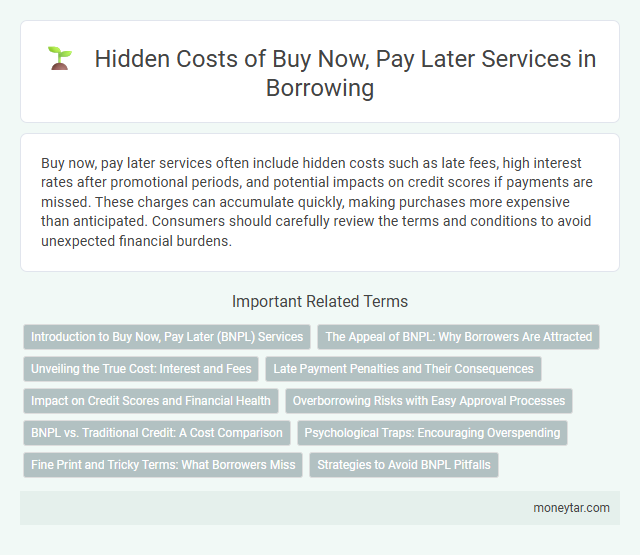 Hidden Costs of Buy Now, Pay Later Services in Borrowing

Buy now, pay later services often include hidden costs such as late fees, high interest rates after promotional periods, and potential impacts on credit scores if payments are missed. These charges can accumulate quickly, making purchases more expensive than anticipated. Consumers should carefully review the terms and conditions to avoid unexpected financial burdens.

Important Related Terms

Introduction to Buy Now, Pay Later (BNPL) Services

The Appeal of BNPL: Why Borrowers Are Attracted

Unveiling the True Cost: Interest and Fees

Late Payment Penalties and Their Consequences

Impact on Credit Scores and Financial Health

Overborrowing Risks with Easy Approval Processes

BNPL vs. Traditional Credit: A Cost Comparison

Psychological Traps: Encouraging Overspending

Fine Print and Tricky Terms: What Borrowers Miss

Strategies to Avoid BNPL Pitfalls

moneytar.com