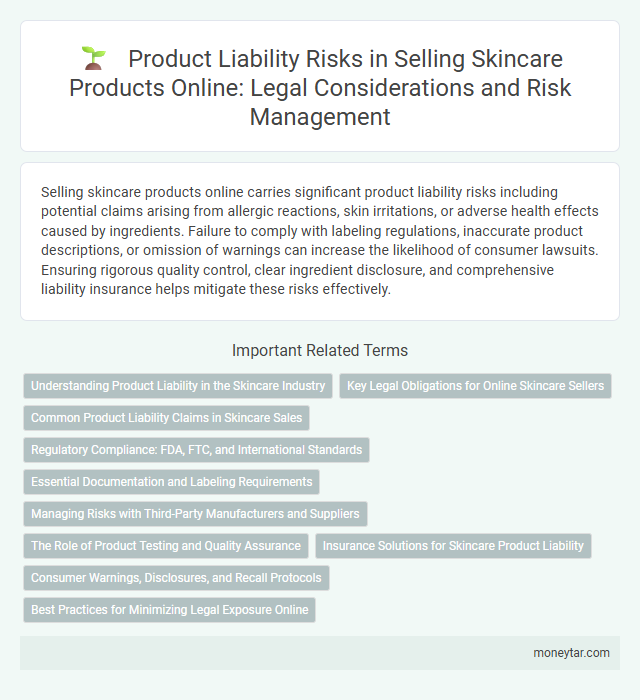 Product Liability Risks in Selling Skincare Products Online: Legal Considerations and Risk Management

Selling skincare products online carries significant product liability risks including potential claims arising from allergic reactions, skin irritations, or adverse health effects caused by ingredients. Failure to comply with labeling regulations, inaccurate product descriptions, or omission of warnings can increase the likelihood of consumer lawsuits. Ensuring rigorous quality control, clear ingredient disclosure, and comprehensive liability insurance helps mitigate these risks effectively.

Important Related Terms

Understanding Product Liability in the Skincare Industry

Key Legal Obligations for Online Skincare Sellers

Common Product Liability Claims in Skincare Sales

Regulatory Compliance: FDA, FTC, and International Standards

Essential Documentation and Labeling Requirements

Managing Risks with Third-Party Manufacturers and Suppliers

The Role of Product Testing and Quality Assurance

Insurance Solutions for Skincare Product Liability

Consumer Warnings, Disclosures, and Recall Protocols

Best Practices for Minimizing Legal Exposure Online

moneytar.com