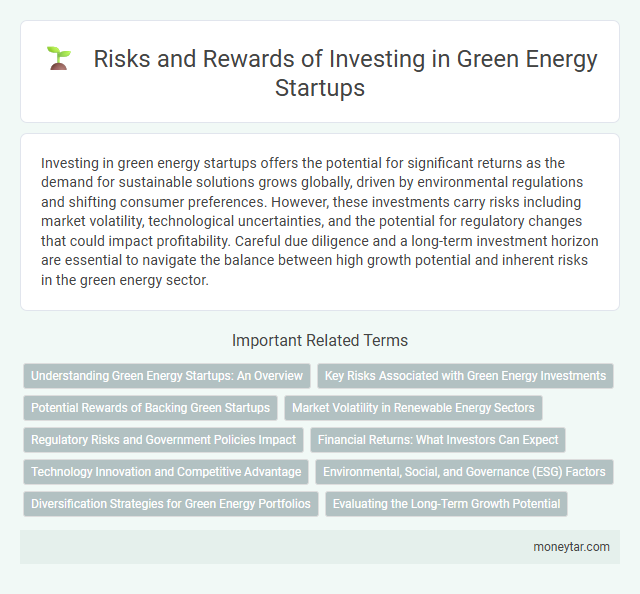 Risks and Rewards of Investing in Green Energy Startups

Investing in green energy startups offers the potential for significant returns as the demand for sustainable solutions grows globally, driven by environmental regulations and shifting consumer preferences. However, these investments carry risks including market volatility, technological uncertainties, and the potential for regulatory changes that could impact profitability. Careful due diligence and a long-term investment horizon are essential to navigate the balance between high growth potential and inherent risks in the green energy sector.

Important Related Terms

Understanding Green Energy Startups: An Overview

Key Risks Associated with Green Energy Investments

Potential Rewards of Backing Green Startups

Market Volatility in Renewable Energy Sectors

Regulatory Risks and Government Policies Impact

Financial Returns: What Investors Can Expect

Technology Innovation and Competitive Advantage

Environmental, Social, and Governance (ESG) Factors

Diversification Strategies for Green Energy Portfolios

Evaluating the Long-Term Growth Potential

moneytar.com