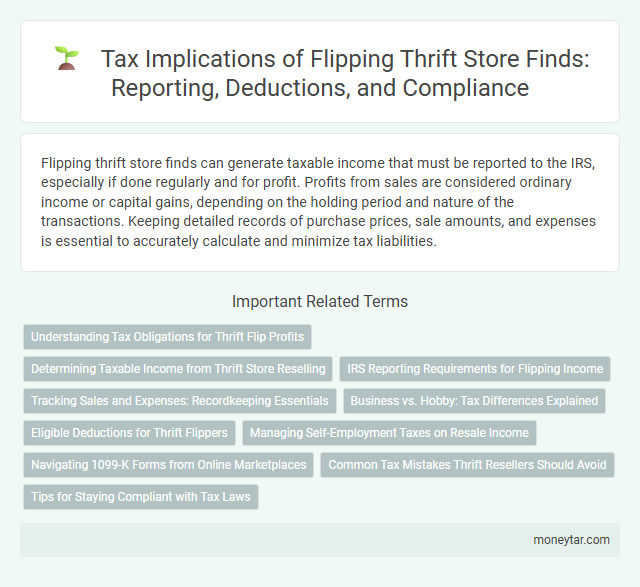 Tax Implications of Flipping Thrift Store Finds: Reporting, Deductions, and Compliance

Flipping thrift store finds can generate taxable income that must be reported to the IRS, especially if done regularly and for profit. Profits from sales are considered ordinary income or capital gains, depending on the holding period and nature of the transactions. Keeping detailed records of purchase prices, sale amounts, and expenses is essential to accurately calculate and minimize tax liabilities.

Important Related Terms

Understanding Tax Obligations for Thrift Flip Profits

Determining Taxable Income from Thrift Store Reselling

IRS Reporting Requirements for Flipping Income

Tracking Sales and Expenses: Recordkeeping Essentials

Business vs. Hobby: Tax Differences Explained

Eligible Deductions for Thrift Flippers

Managing Self-Employment Taxes on Resale Income

Navigating 1099-K Forms from Online Marketplaces

Common Tax Mistakes Thrift Resellers Should Avoid

Tips for Staying Compliant with Tax Laws

moneytar.com