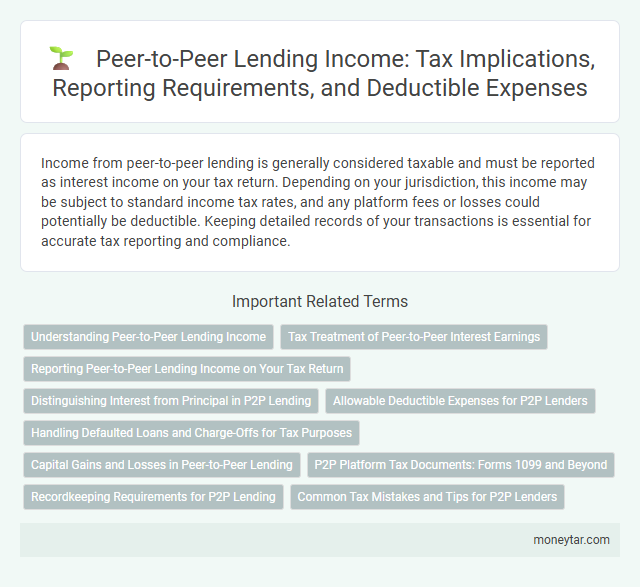 Peer-to-Peer Lending Income: Tax Implications, Reporting Requirements, and Deductible Expenses

Income from peer-to-peer lending is generally considered taxable and must be reported as interest income on your tax return. Depending on your jurisdiction, this income may be subject to standard income tax rates, and any platform fees or losses could potentially be deductible. Keeping detailed records of your transactions is essential for accurate tax reporting and compliance.

Important Related Terms

Understanding Peer-to-Peer Lending Income

Tax Treatment of Peer-to-Peer Interest Earnings

Reporting Peer-to-Peer Lending Income on Your Tax Return

Distinguishing Interest from Principal in P2P Lending

Allowable Deductible Expenses for P2P Lenders

Handling Defaulted Loans and Charge-Offs for Tax Purposes

Capital Gains and Losses in Peer-to-Peer Lending

P2P Platform Tax Documents: Forms 1099 and Beyond

Recordkeeping Requirements for P2P Lending

Common Tax Mistakes and Tips for P2P Lenders

moneytar.com