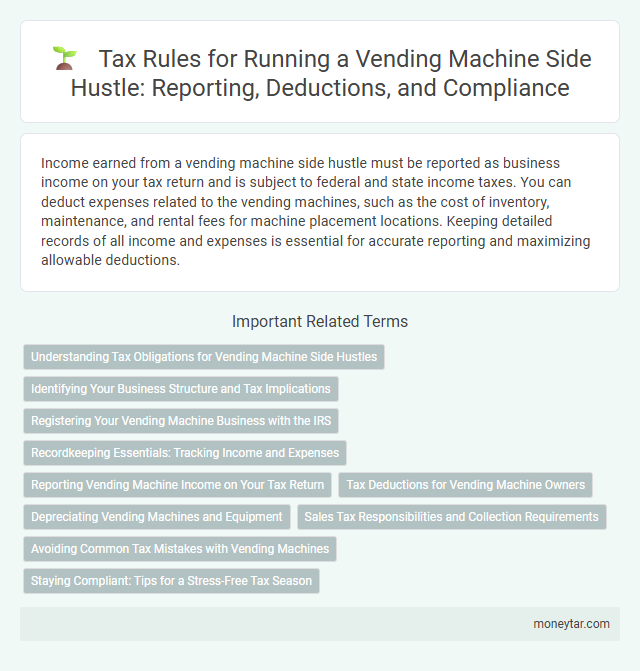 Tax Rules for Running a Vending Machine Side Hustle: Reporting, Deductions, and Compliance

Income earned from a vending machine side hustle must be reported as business income on your tax return and is subject to federal and state income taxes. You can deduct expenses related to the vending machines, such as the cost of inventory, maintenance, and rental fees for machine placement locations. Keeping detailed records of all income and expenses is essential for accurate reporting and maximizing allowable deductions.

Important Related Terms

Understanding Tax Obligations for Vending Machine Side Hustles

Identifying Your Business Structure and Tax Implications

Registering Your Vending Machine Business with the IRS

Recordkeeping Essentials: Tracking Income and Expenses

Reporting Vending Machine Income on Your Tax Return

Tax Deductions for Vending Machine Owners

Depreciating Vending Machines and Equipment

Sales Tax Responsibilities and Collection Requirements

Avoiding Common Tax Mistakes with Vending Machines

Staying Compliant: Tips for a Stress-Free Tax Season

moneytar.com