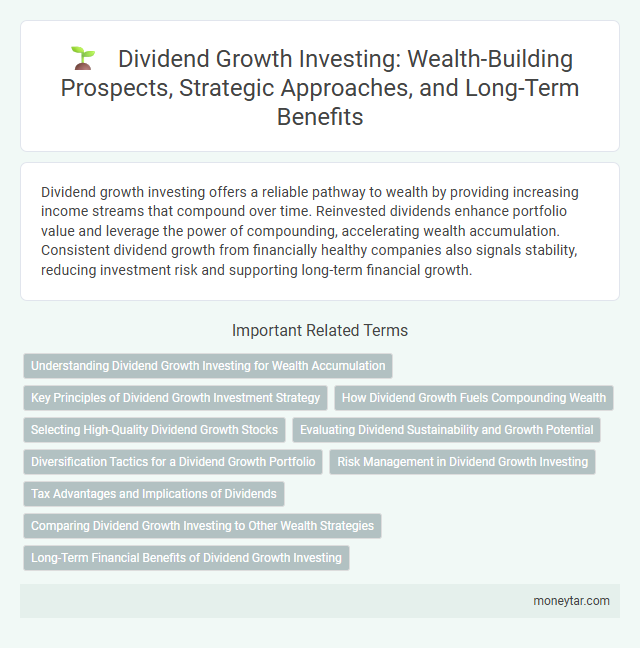 Dividend Growth Investing: Wealth-Building Prospects, Strategic Approaches, and Long-Term Benefits

Dividend growth investing offers a reliable pathway to wealth by providing increasing income streams that compound over time. Reinvested dividends enhance portfolio value and leverage the power of compounding, accelerating wealth accumulation. Consistent dividend growth from financially healthy companies also signals stability, reducing investment risk and supporting long-term financial growth.

Important Related Terms

Understanding Dividend Growth Investing for Wealth Accumulation

Key Principles of Dividend Growth Investment Strategy

How Dividend Growth Fuels Compounding Wealth

Selecting High-Quality Dividend Growth Stocks

Evaluating Dividend Sustainability and Growth Potential

Diversification Tactics for a Dividend Growth Portfolio

Risk Management in Dividend Growth Investing

Tax Advantages and Implications of Dividends

Comparing Dividend Growth Investing to Other Wealth Strategies

Long-Term Financial Benefits of Dividend Growth Investing

moneytar.com