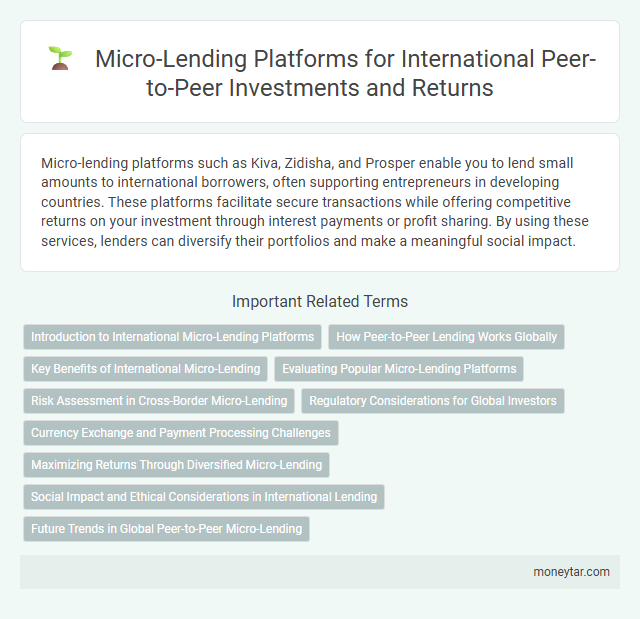 Micro-Lending Platforms for International Peer-to-Peer Investments and Returns

Micro-lending platforms such as Kiva, Zidisha, and Prosper enable you to lend small amounts to international borrowers, often supporting entrepreneurs in developing countries. These platforms facilitate secure transactions while offering competitive returns on your investment through interest payments or profit sharing. By using these services, lenders can diversify their portfolios and make a meaningful social impact.

Important Related Terms

Introduction to International Micro-Lending Platforms

How Peer-to-Peer Lending Works Globally

Key Benefits of International Micro-Lending

Evaluating Popular Micro-Lending Platforms

Risk Assessment in Cross-Border Micro-Lending

Regulatory Considerations for Global Investors

Currency Exchange and Payment Processing Challenges

Maximizing Returns Through Diversified Micro-Lending

Social Impact and Ethical Considerations in International Lending

Future Trends in Global Peer-to-Peer Micro-Lending

moneytar.com