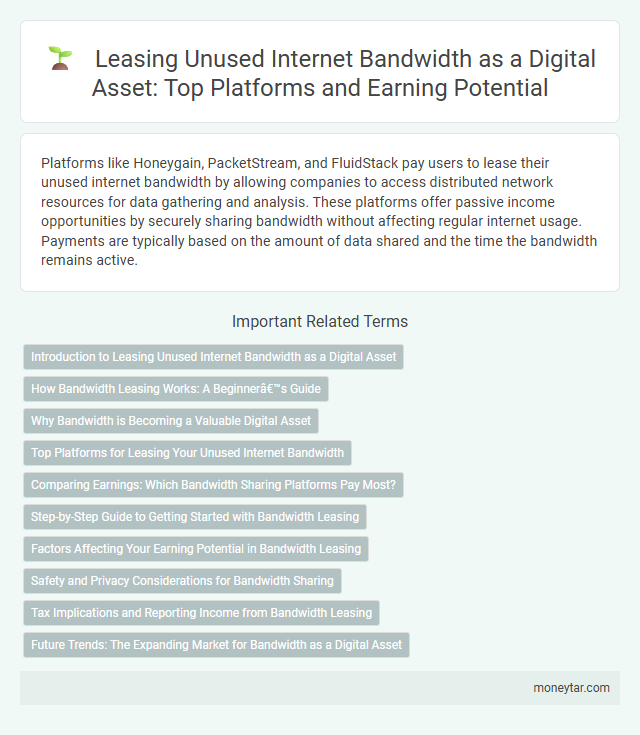 Leasing Unused Internet Bandwidth as a Digital Asset: Top Platforms and Earning Potential

Platforms like Honeygain, PacketStream, and FluidStack pay users to lease their unused internet bandwidth by allowing companies to access distributed network resources for data gathering and analysis. These platforms offer passive income opportunities by securely sharing bandwidth without affecting regular internet usage. Payments are typically based on the amount of data shared and the time the bandwidth remains active.

Important Related Terms

Introduction to Leasing Unused Internet Bandwidth as a Digital Asset

How Bandwidth Leasing Works: A Beginnerâ€™s Guide

Why Bandwidth is Becoming a Valuable Digital Asset

Top Platforms for Leasing Your Unused Internet Bandwidth

Comparing Earnings: Which Bandwidth Sharing Platforms Pay Most?

Step-by-Step Guide to Getting Started with Bandwidth Leasing

Factors Affecting Your Earning Potential in Bandwidth Leasing

Safety and Privacy Considerations for Bandwidth Sharing

Tax Implications and Reporting Income from Bandwidth Leasing

Future Trends: The Expanding Market for Bandwidth as a Digital Asset

moneytar.com