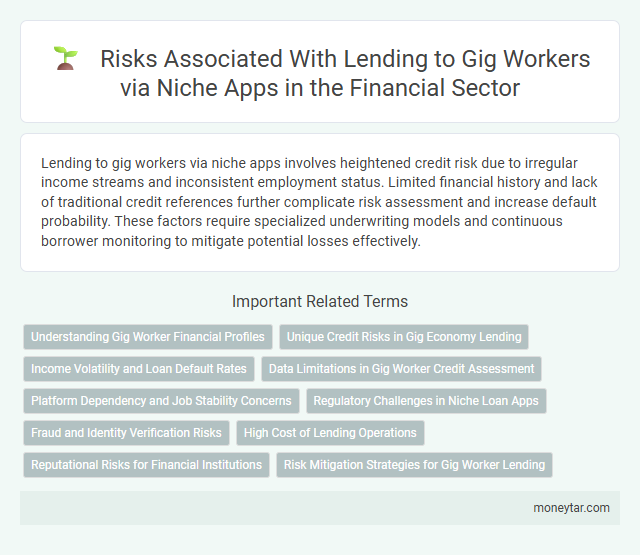 Risks Associated With Lending to Gig Workers via Niche Apps in the Financial Sector

Lending to gig workers via niche apps involves heightened credit risk due to irregular income streams and inconsistent employment status. Limited financial history and lack of traditional credit references further complicate risk assessment and increase default probability. These factors require specialized underwriting models and continuous borrower monitoring to mitigate potential losses effectively.

Important Related Terms

Understanding Gig Worker Financial Profiles

Unique Credit Risks in Gig Economy Lending

Income Volatility and Loan Default Rates

Data Limitations in Gig Worker Credit Assessment

Platform Dependency and Job Stability Concerns

Regulatory Challenges in Niche Loan Apps

Fraud and Identity Verification Risks

High Cost of Lending Operations

Reputational Risks for Financial Institutions

Risk Mitigation Strategies for Gig Worker Lending

moneytar.com