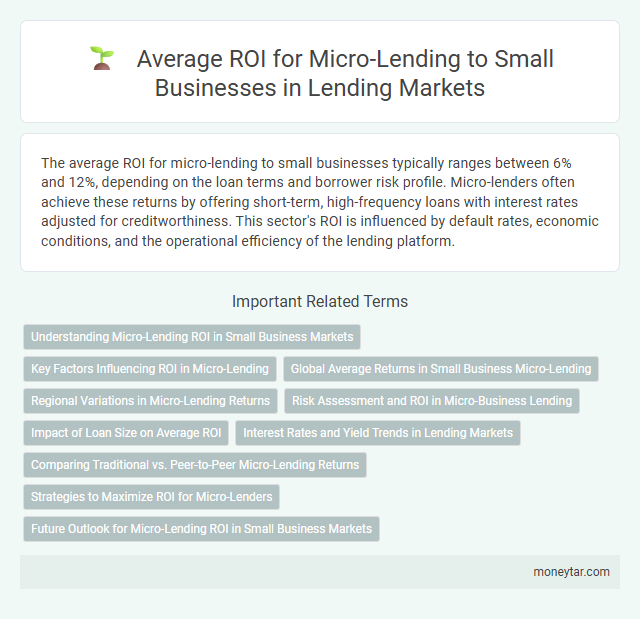 Average ROI for Micro-Lending to Small Businesses in Lending Markets

The average ROI for micro-lending to small businesses typically ranges between 6% and 12%, depending on the loan terms and borrower risk profile. Micro-lenders often achieve these returns by offering short-term, high-frequency loans with interest rates adjusted for creditworthiness. This sector's ROI is influenced by default rates, economic conditions, and the operational efficiency of the lending platform.

Important Related Terms

Understanding Micro-Lending ROI in Small Business Markets

Key Factors Influencing ROI in Micro-Lending

Global Average Returns in Small Business Micro-Lending

Regional Variations in Micro-Lending Returns

Risk Assessment and ROI in Micro-Business Lending

Impact of Loan Size on Average ROI

Interest Rates and Yield Trends in Lending Markets

Comparing Traditional vs. Peer-to-Peer Micro-Lending Returns

Strategies to Maximize ROI for Micro-Lenders

Future Outlook for Micro-Lending ROI in Small Business Markets

moneytar.com