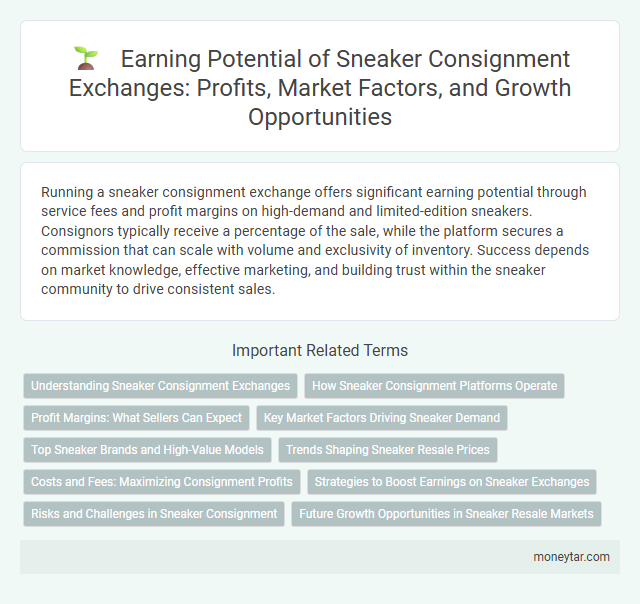 Earning Potential of Sneaker Consignment Exchanges: Profits, Market Factors, and Growth Opportunities

Running a sneaker consignment exchange offers significant earning potential through service fees and profit margins on high-demand and limited-edition sneakers. Consignors typically receive a percentage of the sale, while the platform secures a commission that can scale with volume and exclusivity of inventory. Success depends on market knowledge, effective marketing, and building trust within the sneaker community to drive consistent sales.

Important Related Terms

Understanding Sneaker Consignment Exchanges

How Sneaker Consignment Platforms Operate

Profit Margins: What Sellers Can Expect

Key Market Factors Driving Sneaker Demand

Top Sneaker Brands and High-Value Models

Trends Shaping Sneaker Resale Prices

Costs and Fees: Maximizing Consignment Profits

Strategies to Boost Earnings on Sneaker Exchanges

Risks and Challenges in Sneaker Consignment

Future Growth Opportunities in Sneaker Resale Markets

moneytar.com