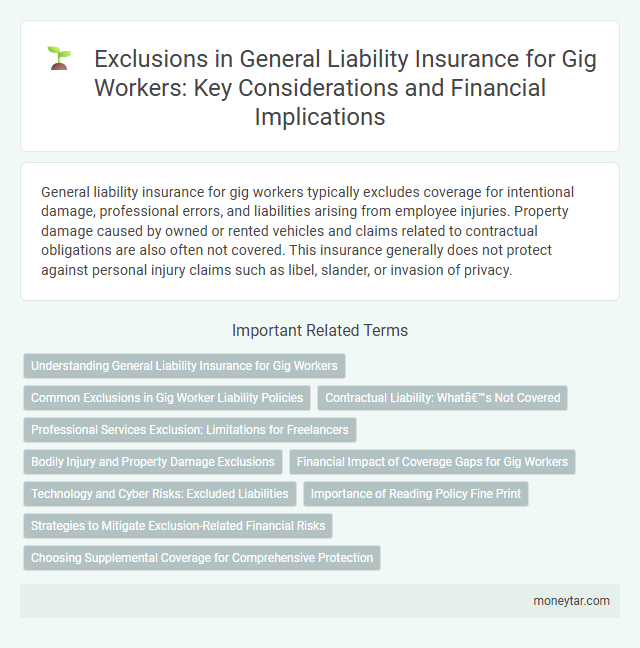 Exclusions in General Liability Insurance for Gig Workers: Key Considerations and Financial Implications

General liability insurance for gig workers typically excludes coverage for intentional damage, professional errors, and liabilities arising from employee injuries. Property damage caused by owned or rented vehicles and claims related to contractual obligations are also often not covered. This insurance generally does not protect against personal injury claims such as libel, slander, or invasion of privacy.

Important Related Terms

Understanding General Liability Insurance for Gig Workers

Common Exclusions in Gig Worker Liability Policies

Contractual Liability: Whatâ€™s Not Covered

Professional Services Exclusion: Limitations for Freelancers

Bodily Injury and Property Damage Exclusions

Financial Impact of Coverage Gaps for Gig Workers

Technology and Cyber Risks: Excluded Liabilities

Importance of Reading Policy Fine Print

Strategies to Mitigate Exclusion-Related Financial Risks

Choosing Supplemental Coverage for Comprehensive Protection

moneytar.com