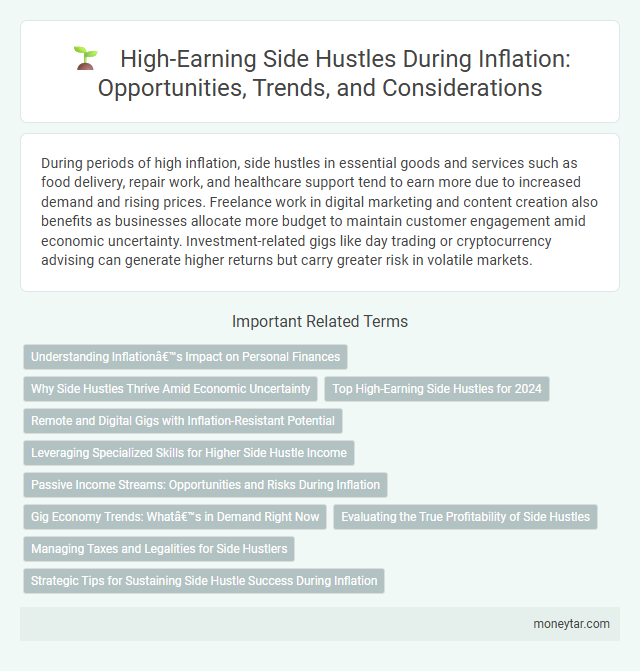 High-Earning Side Hustles During Inflation: Opportunities, Trends, and Considerations

During periods of high inflation, side hustles in essential goods and services such as food delivery, repair work, and healthcare support tend to earn more due to increased demand and rising prices. Freelance work in digital marketing and content creation also benefits as businesses allocate more budget to maintain customer engagement amid economic uncertainty. Investment-related gigs like day trading or cryptocurrency advising can generate higher returns but carry greater risk in volatile markets.

Important Related Terms

Understanding Inflationâ€™s Impact on Personal Finances

Why Side Hustles Thrive Amid Economic Uncertainty

Top High-Earning Side Hustles for 2024

Remote and Digital Gigs with Inflation-Resistant Potential

Leveraging Specialized Skills for Higher Side Hustle Income

Passive Income Streams: Opportunities and Risks During Inflation

Gig Economy Trends: Whatâ€™s in Demand Right Now

Evaluating the True Profitability of Side Hustles

Managing Taxes and Legalities for Side Hustlers

Strategic Tips for Sustaining Side Hustle Success During Inflation

moneytar.com