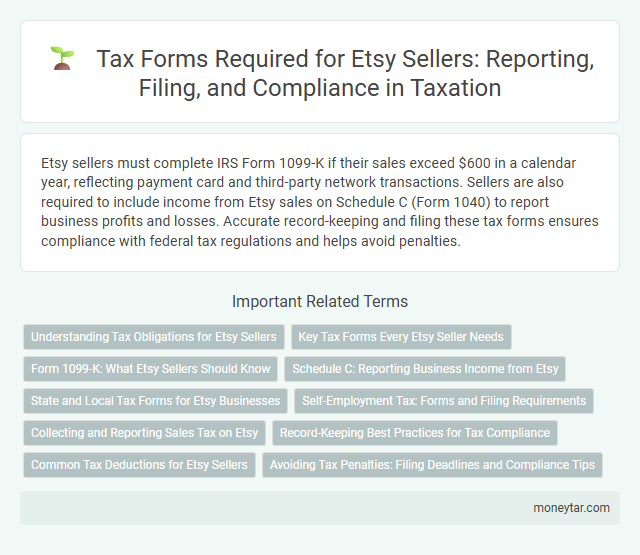 Tax Forms Required for Etsy Sellers: Reporting, Filing, and Compliance in Taxation

Etsy sellers must complete IRS Form 1099-K if their sales exceed $600 in a calendar year, reflecting payment card and third-party network transactions. Sellers are also required to include income from Etsy sales on Schedule C (Form 1040) to report business profits and losses. Accurate record-keeping and filing these tax forms ensures compliance with federal tax regulations and helps avoid penalties.

Important Related Terms

Understanding Tax Obligations for Etsy Sellers

Key Tax Forms Every Etsy Seller Needs

Form 1099-K: What Etsy Sellers Should Know

Schedule C: Reporting Business Income from Etsy

State and Local Tax Forms for Etsy Businesses

Self-Employment Tax: Forms and Filing Requirements

Collecting and Reporting Sales Tax on Etsy

Record-Keeping Best Practices for Tax Compliance

Common Tax Deductions for Etsy Sellers

Avoiding Tax Penalties: Filing Deadlines and Compliance Tips

moneytar.com