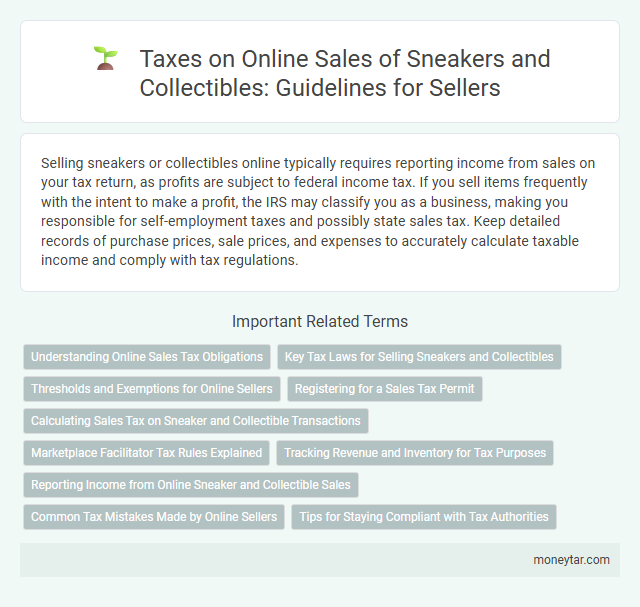 Taxes on Online Sales of Sneakers and Collectibles: Guidelines for Sellers

Selling sneakers or collectibles online typically requires reporting income from sales on your tax return, as profits are subject to federal income tax. If you sell items frequently with the intent to make a profit, the IRS may classify you as a business, making you responsible for self-employment taxes and possibly state sales tax. Keep detailed records of purchase prices, sale prices, and expenses to accurately calculate taxable income and comply with tax regulations.

Important Related Terms

Understanding Online Sales Tax Obligations

Key Tax Laws for Selling Sneakers and Collectibles

Thresholds and Exemptions for Online Sellers

Registering for a Sales Tax Permit

Calculating Sales Tax on Sneaker and Collectible Transactions

Marketplace Facilitator Tax Rules Explained

Tracking Revenue and Inventory for Tax Purposes

Reporting Income from Online Sneaker and Collectible Sales

Common Tax Mistakes Made by Online Sellers

Tips for Staying Compliant with Tax Authorities

moneytar.com