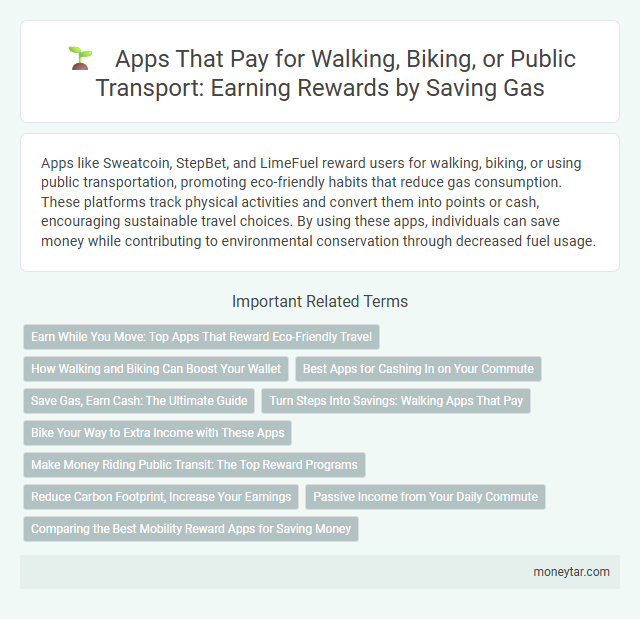 Apps That Pay for Walking, Biking, or Public Transport: Earning Rewards by Saving Gas

Apps like Sweatcoin, StepBet, and LimeFuel reward users for walking, biking, or using public transportation, promoting eco-friendly habits that reduce gas consumption. These platforms track physical activities and convert them into points or cash, encouraging sustainable travel choices. By using these apps, individuals can save money while contributing to environmental conservation through decreased fuel usage.

Important Related Terms

Earn While You Move: Top Apps That Reward Eco-Friendly Travel

How Walking and Biking Can Boost Your Wallet

Best Apps for Cashing In on Your Commute

Save Gas, Earn Cash: The Ultimate Guide

Turn Steps Into Savings: Walking Apps That Pay

Bike Your Way to Extra Income with These Apps

Make Money Riding Public Transit: The Top Reward Programs

Reduce Carbon Footprint, Increase Your Earnings

Passive Income from Your Daily Commute

Comparing the Best Mobility Reward Apps for Saving Money

moneytar.com