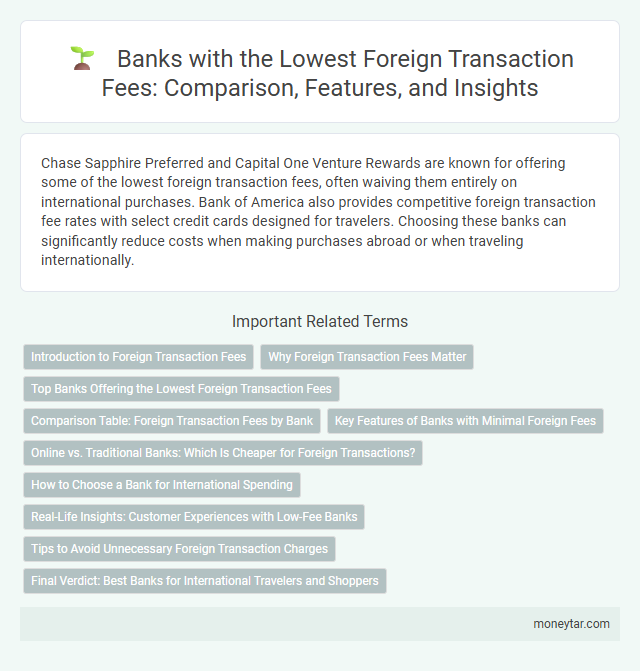 Banks with the Lowest Foreign Transaction Fees: Comparison, Features, and Insights

Chase Sapphire Preferred and Capital One Venture Rewards are known for offering some of the lowest foreign transaction fees, often waiving them entirely on international purchases. Bank of America also provides competitive foreign transaction fee rates with select credit cards designed for travelers. Choosing these banks can significantly reduce costs when making purchases abroad or when traveling internationally.

Important Related Terms

Introduction to Foreign Transaction Fees
Why Foreign Transaction Fees Matter
Top Banks Offering the Lowest Foreign Transaction Fees
Comparison Table: Foreign Transaction Fees by Bank
Key Features of Banks with Minimal Foreign Fees
Online vs. Traditional Banks: Which Is Cheaper for Foreign Transactions?
How to Choose a Bank for International Spending
Real-Life Insights: Customer Experiences with Low-Fee Banks
Tips to Avoid Unnecessary Foreign Transaction Charges
Final Verdict: Best Banks for International Travelers and Shoppers

moneytar.com