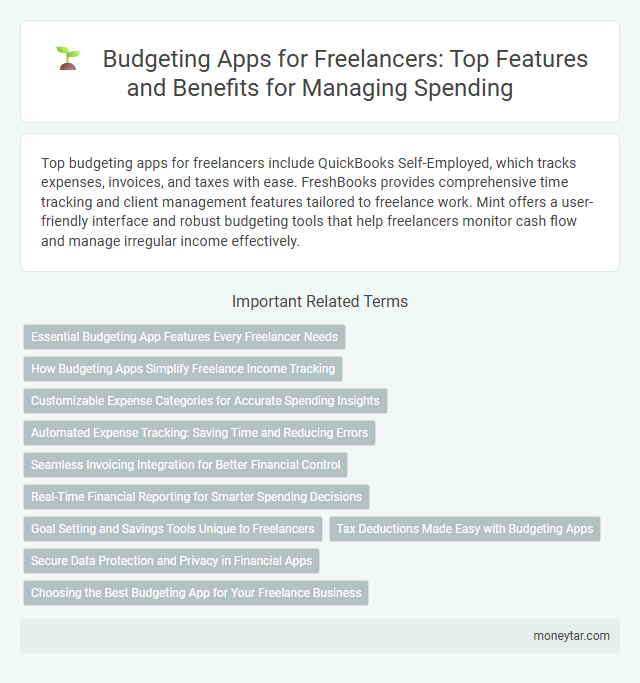 Budgeting Apps for Freelancers: Top Features and Benefits for Managing Spending

Top budgeting apps for freelancers include QuickBooks Self-Employed, which tracks expenses, invoices, and taxes with ease. FreshBooks provides comprehensive time tracking and client management features tailored to freelance work. Mint offers a user-friendly interface and robust budgeting tools that help freelancers monitor cash flow and manage irregular income effectively.

Important Related Terms

Essential Budgeting App Features Every Freelancer Needs

How Budgeting Apps Simplify Freelance Income Tracking

Customizable Expense Categories for Accurate Spending Insights

Automated Expense Tracking: Saving Time and Reducing Errors

Seamless Invoicing Integration for Better Financial Control

Real-Time Financial Reporting for Smarter Spending Decisions

Goal Setting and Savings Tools Unique to Freelancers

Tax Deductions Made Easy with Budgeting Apps

Secure Data Protection and Privacy in Financial Apps

Choosing the Best Budgeting App for Your Freelance Business

moneytar.com