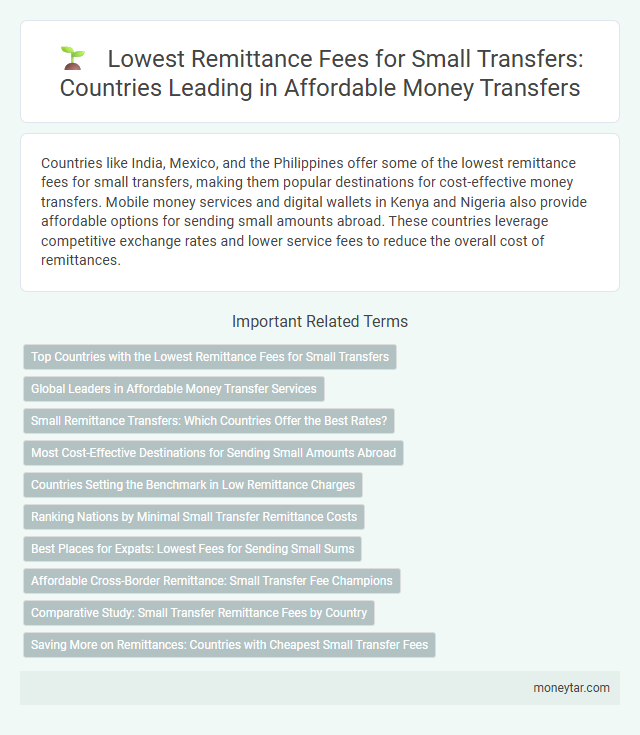 Lowest Remittance Fees for Small Transfers: Countries Leading in Affordable Money Transfers

Countries like India, Mexico, and the Philippines offer some of the lowest remittance fees for small transfers, making them popular destinations for cost-effective money transfers. Mobile money services and digital wallets in Kenya and Nigeria also provide affordable options for sending small amounts abroad. These countries leverage competitive exchange rates and lower service fees to reduce the overall cost of remittances.

Important Related Terms

Top Countries with the Lowest Remittance Fees for Small Transfers

Global Leaders in Affordable Money Transfer Services

Small Remittance Transfers: Which Countries Offer the Best Rates?

Most Cost-Effective Destinations for Sending Small Amounts Abroad

Countries Setting the Benchmark in Low Remittance Charges

Ranking Nations by Minimal Small Transfer Remittance Costs

Best Places for Expats: Lowest Fees for Sending Small Sums

Affordable Cross-Border Remittance: Small Transfer Fee Champions

Comparative Study: Small Transfer Remittance Fees by Country

Saving More on Remittances: Countries with Cheapest Small Transfer Fees

moneytar.com