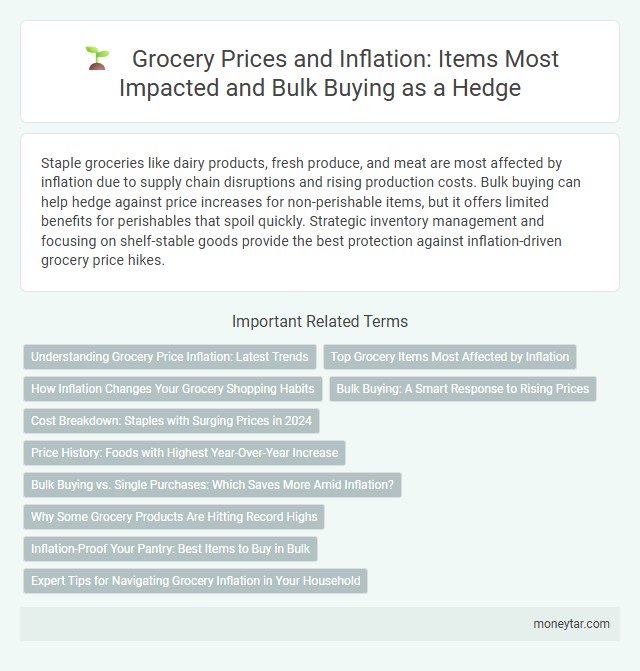 Grocery Prices and Inflation: Items Most Impacted and Bulk Buying as a Hedge

Staple groceries like dairy products, fresh produce, and meat are most affected by inflation due to supply chain disruptions and rising production costs. Bulk buying can help hedge against price increases for non-perishable items, but it offers limited benefits for perishables that spoil quickly. Strategic inventory management and focusing on shelf-stable goods provide the best protection against inflation-driven grocery price hikes.

Important Related Terms

Understanding Grocery Price Inflation: Latest Trends

Top Grocery Items Most Affected by Inflation

How Inflation Changes Your Grocery Shopping Habits

Bulk Buying: A Smart Response to Rising Prices

Cost Breakdown: Staples with Surging Prices in 2024

Price History: Foods with Highest Year-Over-Year Increase

Bulk Buying vs. Single Purchases: Which Saves More Amid Inflation?

Why Some Grocery Products Are Hitting Record Highs

Inflation-Proof Your Pantry: Best Items to Buy in Bulk

Expert Tips for Navigating Grocery Inflation in Your Household

moneytar.com