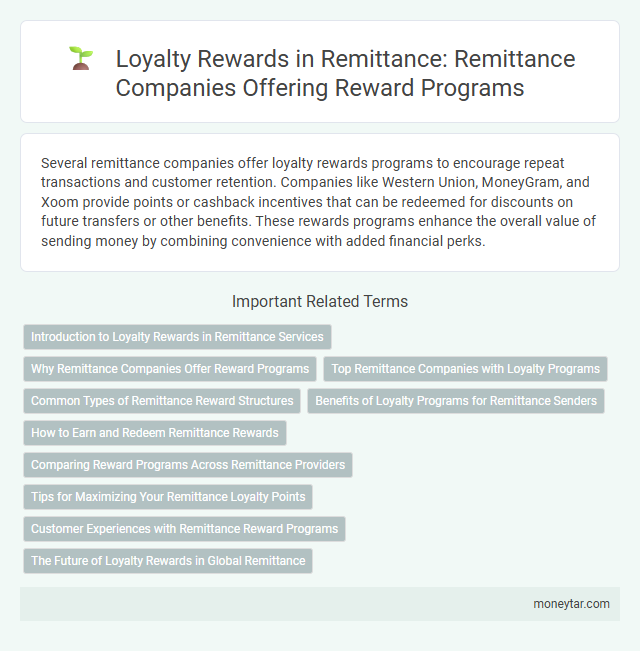 Loyalty Rewards in Remittance: Remittance Companies Offering Reward Programs

Several remittance companies offer loyalty rewards programs to encourage repeat transactions and customer retention. Companies like Western Union, MoneyGram, and Xoom provide points or cashback incentives that can be redeemed for discounts on future transfers or other benefits. These rewards programs enhance the overall value of sending money by combining convenience with added financial perks.

Important Related Terms

Introduction to Loyalty Rewards in Remittance Services

Why Remittance Companies Offer Reward Programs

Top Remittance Companies with Loyalty Programs

Common Types of Remittance Reward Structures

Benefits of Loyalty Programs for Remittance Senders

How to Earn and Redeem Remittance Rewards

Comparing Reward Programs Across Remittance Providers

Tips for Maximizing Your Remittance Loyalty Points

Customer Experiences with Remittance Reward Programs

The Future of Loyalty Rewards in Global Remittance

moneytar.com