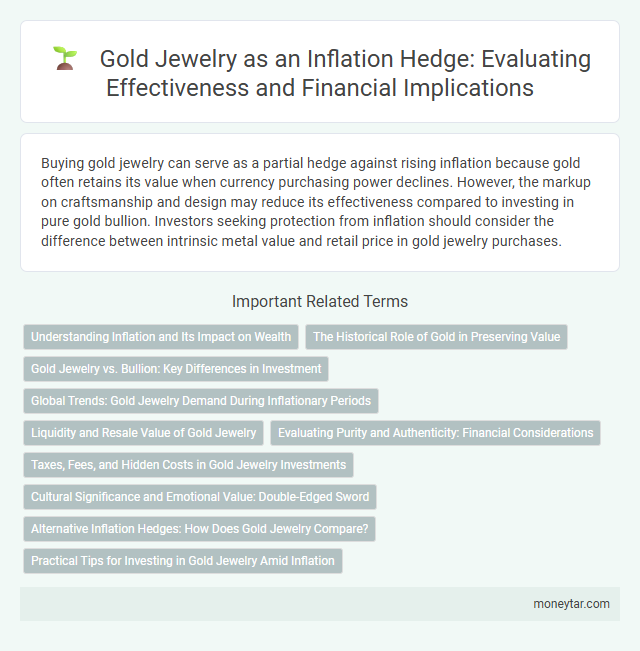 Gold Jewelry as an Inflation Hedge: Evaluating Effectiveness and Financial Implications

Buying gold jewelry can serve as a partial hedge against rising inflation because gold often retains its value when currency purchasing power declines. However, the markup on craftsmanship and design may reduce its effectiveness compared to investing in pure gold bullion. Investors seeking protection from inflation should consider the difference between intrinsic metal value and retail price in gold jewelry purchases.

Important Related Terms

Understanding Inflation and Its Impact on Wealth

The Historical Role of Gold in Preserving Value

Gold Jewelry vs. Bullion: Key Differences in Investment

Global Trends: Gold Jewelry Demand During Inflationary Periods

Liquidity and Resale Value of Gold Jewelry

Evaluating Purity and Authenticity: Financial Considerations

Taxes, Fees, and Hidden Costs in Gold Jewelry Investments

Cultural Significance and Emotional Value: Double-Edged Sword

Alternative Inflation Hedges: How Does Gold Jewelry Compare?

Practical Tips for Investing in Gold Jewelry Amid Inflation

moneytar.com