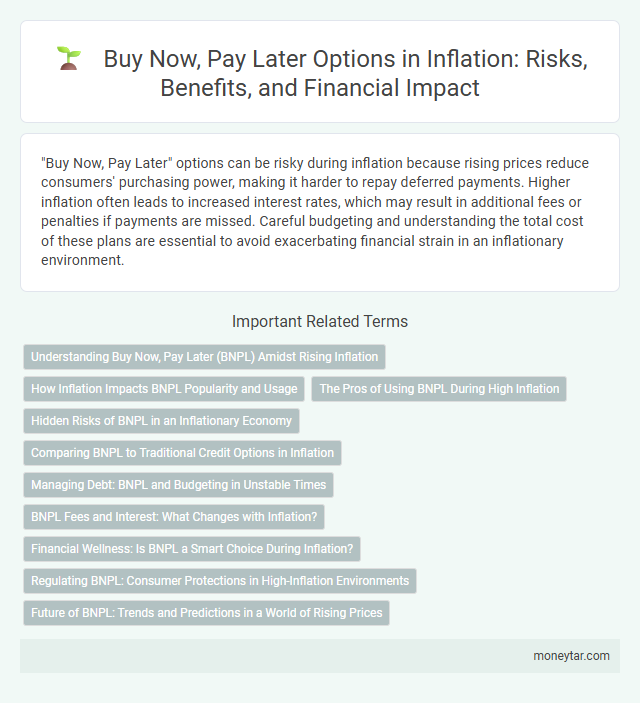 Buy Now, Pay Later Options in Inflation: Risks, Benefits, and Financial Impact

"Buy Now, Pay Later" options can be risky during inflation because rising prices reduce consumers' purchasing power, making it harder to repay deferred payments. Higher inflation often leads to increased interest rates, which may result in additional fees or penalties if payments are missed. Careful budgeting and understanding the total cost of these plans are essential to avoid exacerbating financial strain in an inflationary environment.

Important Related Terms

Understanding Buy Now, Pay Later (BNPL) Amidst Rising Inflation

How Inflation Impacts BNPL Popularity and Usage

The Pros of Using BNPL During High Inflation

Hidden Risks of BNPL in an Inflationary Economy

Comparing BNPL to Traditional Credit Options in Inflation

Managing Debt: BNPL and Budgeting in Unstable Times

BNPL Fees and Interest: What Changes with Inflation?

Financial Wellness: Is BNPL a Smart Choice During Inflation?

Regulating BNPL: Consumer Protections in High-Inflation Environments

Future of BNPL: Trends and Predictions in a World of Rising Prices

moneytar.com