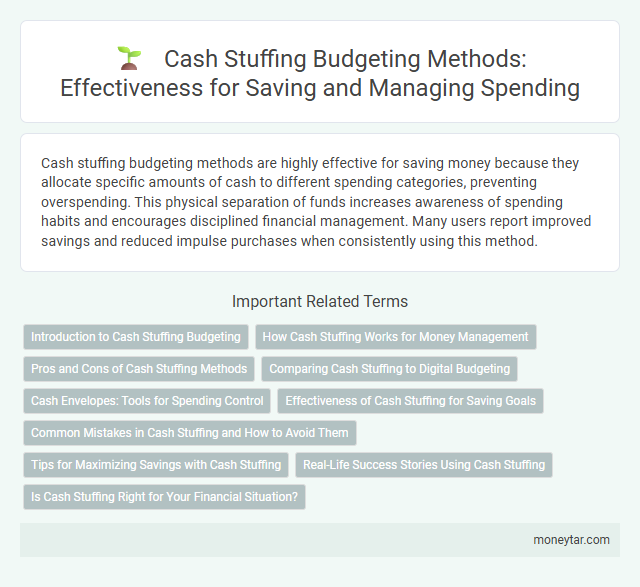 Cash Stuffing Budgeting Methods: Effectiveness for Saving and Managing Spending

Cash stuffing budgeting methods are highly effective for saving money because they allocate specific amounts of cash to different spending categories, preventing overspending. This physical separation of funds increases awareness of spending habits and encourages disciplined financial management. Many users report improved savings and reduced impulse purchases when consistently using this method.

Important Related Terms

Introduction to Cash Stuffing Budgeting

How Cash Stuffing Works for Money Management

Pros and Cons of Cash Stuffing Methods

Comparing Cash Stuffing to Digital Budgeting

Cash Envelopes: Tools for Spending Control

Effectiveness of Cash Stuffing for Saving Goals

Common Mistakes in Cash Stuffing and How to Avoid Them

Tips for Maximizing Savings with Cash Stuffing

Real-Life Success Stories Using Cash Stuffing

Is Cash Stuffing Right for Your Financial Situation?

moneytar.com