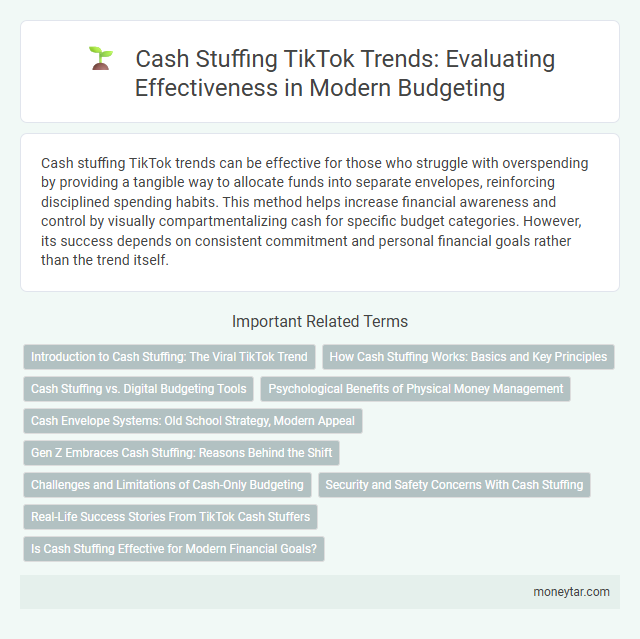 Cash Stuffing TikTok Trends: Evaluating Effectiveness in Modern Budgeting

Cash stuffing TikTok trends can be effective for those who struggle with overspending by providing a tangible way to allocate funds into separate envelopes, reinforcing disciplined spending habits. This method helps increase financial awareness and control by visually compartmentalizing cash for specific budget categories. However, its success depends on consistent commitment and personal financial goals rather than the trend itself.

Important Related Terms

Introduction to Cash Stuffing: The Viral TikTok Trend

How Cash Stuffing Works: Basics and Key Principles

Cash Stuffing vs. Digital Budgeting Tools

Psychological Benefits of Physical Money Management

Cash Envelope Systems: Old School Strategy, Modern Appeal

Gen Z Embraces Cash Stuffing: Reasons Behind the Shift

Challenges and Limitations of Cash-Only Budgeting

Security and Safety Concerns With Cash Stuffing

Real-Life Success Stories From TikTok Cash Stuffers

Is Cash Stuffing Effective for Modern Financial Goals?

moneytar.com