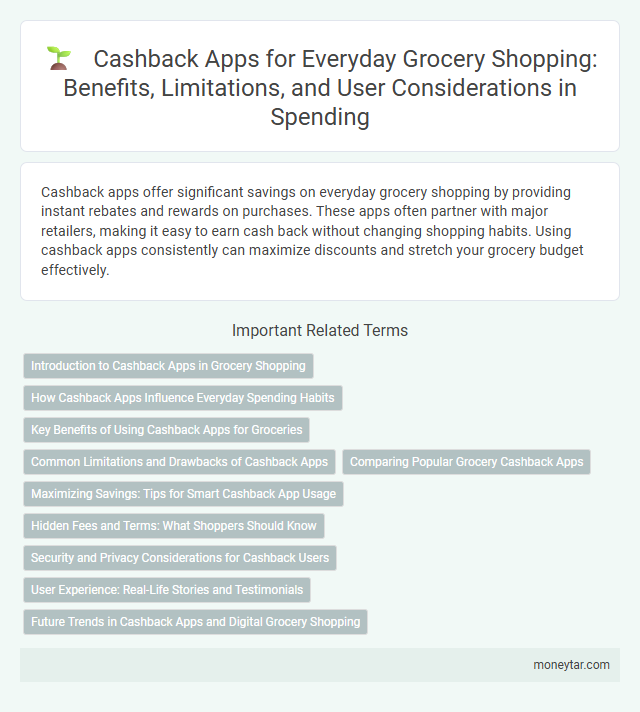 Cashback Apps for Everyday Grocery Shopping: Benefits, Limitations, and User Considerations in Spending

Cashback apps offer significant savings on everyday grocery shopping by providing instant rebates and rewards on purchases. These apps often partner with major retailers, making it easy to earn cash back without changing shopping habits. Using cashback apps consistently can maximize discounts and stretch your grocery budget effectively.

Important Related Terms

Introduction to Cashback Apps in Grocery Shopping

How Cashback Apps Influence Everyday Spending Habits

Key Benefits of Using Cashback Apps for Groceries

Common Limitations and Drawbacks of Cashback Apps

Comparing Popular Grocery Cashback Apps

Maximizing Savings: Tips for Smart Cashback App Usage

Hidden Fees and Terms: What Shoppers Should Know

Security and Privacy Considerations for Cashback Users

User Experience: Real-Life Stories and Testimonials

Future Trends in Cashback Apps and Digital Grocery Shopping

moneytar.com