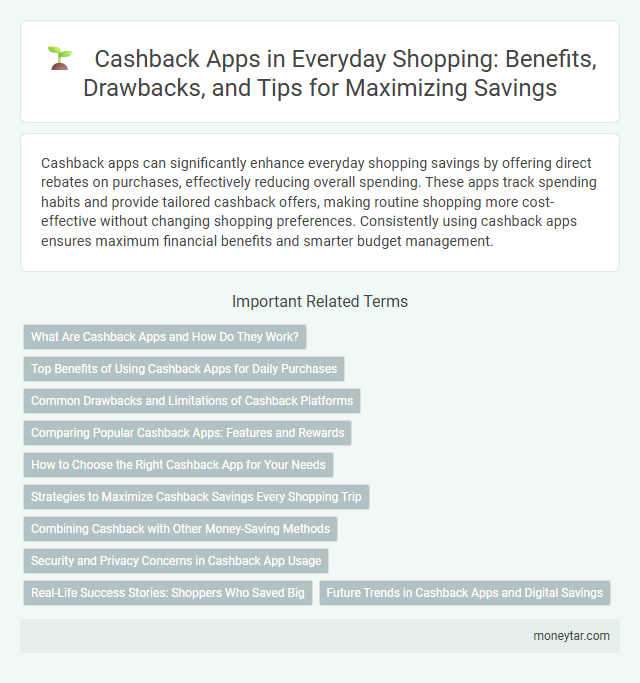 Cashback Apps in Everyday Shopping: Benefits, Drawbacks, and Tips for Maximizing Savings

Cashback apps can significantly enhance everyday shopping savings by offering direct rebates on purchases, effectively reducing overall spending. These apps track spending habits and provide tailored cashback offers, making routine shopping more cost-effective without changing shopping preferences. Consistently using cashback apps ensures maximum financial benefits and smarter budget management.

Important Related Terms

What Are Cashback Apps and How Do They Work?

Top Benefits of Using Cashback Apps for Daily Purchases

Common Drawbacks and Limitations of Cashback Platforms

Comparing Popular Cashback Apps: Features and Rewards

How to Choose the Right Cashback App for Your Needs

Strategies to Maximize Cashback Savings Every Shopping Trip

Combining Cashback with Other Money-Saving Methods

Security and Privacy Concerns in Cashback App Usage

Real-Life Success Stories: Shoppers Who Saved Big

Future Trends in Cashback Apps and Digital Savings

moneytar.com