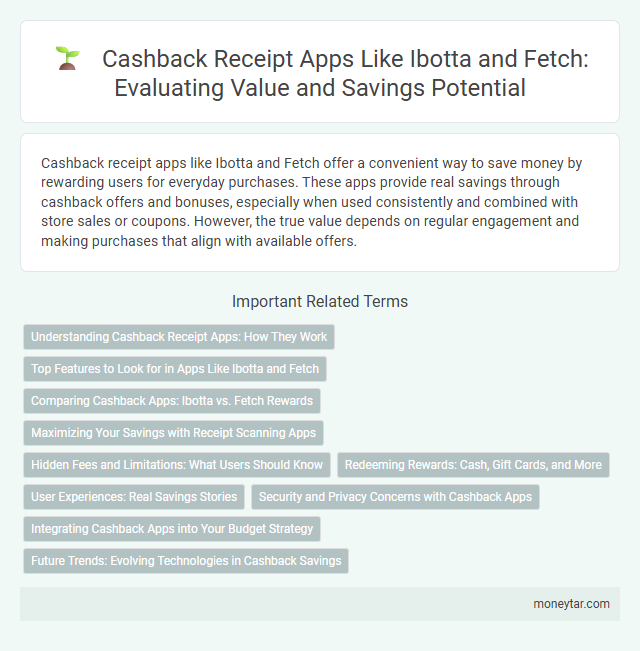 Cashback Receipt Apps Like Ibotta and Fetch: Evaluating Value and Savings Potential

Cashback receipt apps like Ibotta and Fetch offer a convenient way to save money by rewarding users for everyday purchases. These apps provide real savings through cashback offers and bonuses, especially when used consistently and combined with store sales or coupons. However, the true value depends on regular engagement and making purchases that align with available offers.

Important Related Terms

Understanding Cashback Receipt Apps: How They Work

Top Features to Look for in Apps Like Ibotta and Fetch

Comparing Cashback Apps: Ibotta vs. Fetch Rewards

Maximizing Your Savings with Receipt Scanning Apps

Hidden Fees and Limitations: What Users Should Know

Redeeming Rewards: Cash, Gift Cards, and More

User Experiences: Real Savings Stories

Security and Privacy Concerns with Cashback Apps

Integrating Cashback Apps into Your Budget Strategy

Future Trends: Evolving Technologies in Cashback Savings

moneytar.com