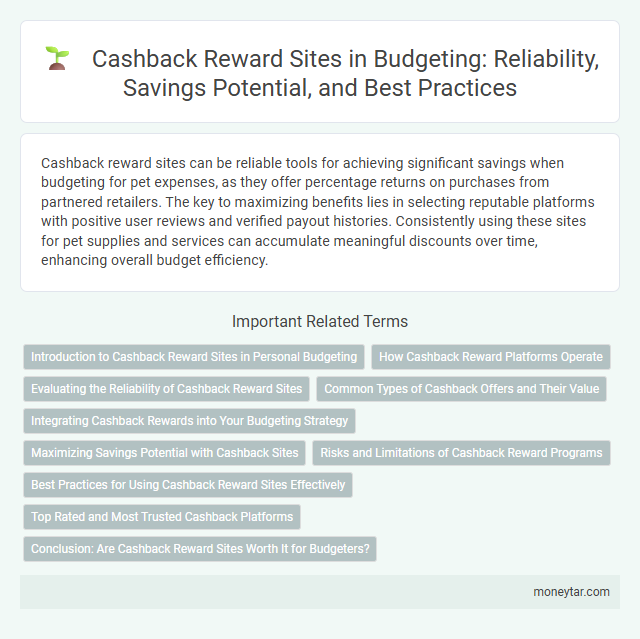 Cashback Reward Sites in Budgeting: Reliability, Savings Potential, and Best Practices

Cashback reward sites can be reliable tools for achieving significant savings when budgeting for pet expenses, as they offer percentage returns on purchases from partnered retailers. The key to maximizing benefits lies in selecting reputable platforms with positive user reviews and verified payout histories. Consistently using these sites for pet supplies and services can accumulate meaningful discounts over time, enhancing overall budget efficiency.

Important Related Terms

Introduction to Cashback Reward Sites in Personal Budgeting

How Cashback Reward Platforms Operate

Evaluating the Reliability of Cashback Reward Sites

Common Types of Cashback Offers and Their Value

Integrating Cashback Rewards into Your Budgeting Strategy

Maximizing Savings Potential with Cashback Sites

Risks and Limitations of Cashback Reward Programs

Best Practices for Using Cashback Reward Sites Effectively

Top Rated and Most Trusted Cashback Platforms

Conclusion: Are Cashback Reward Sites Worth It for Budgeters?

moneytar.com