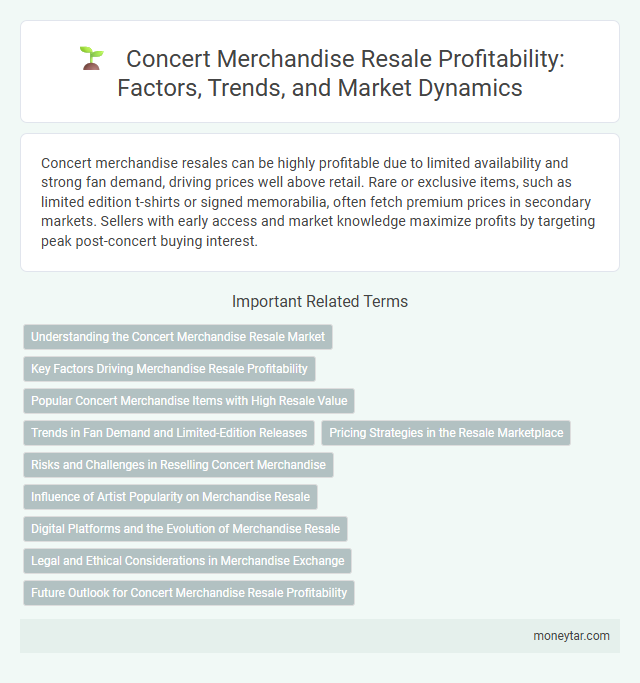 Concert Merchandise Resale Profitability: Factors, Trends, and Market Dynamics

Concert merchandise resales can be highly profitable due to limited availability and strong fan demand, driving prices well above retail. Rare or exclusive items, such as limited edition t-shirts or signed memorabilia, often fetch premium prices in secondary markets. Sellers with early access and market knowledge maximize profits by targeting peak post-concert buying interest.

Important Related Terms

Understanding the Concert Merchandise Resale Market

Key Factors Driving Merchandise Resale Profitability

Popular Concert Merchandise Items with High Resale Value

Trends in Fan Demand and Limited-Edition Releases

Pricing Strategies in the Resale Marketplace

Risks and Challenges in Reselling Concert Merchandise

Influence of Artist Popularity on Merchandise Resale

Digital Platforms and the Evolution of Merchandise Resale

Legal and Ethical Considerations in Merchandise Exchange

Future Outlook for Concert Merchandise Resale Profitability

moneytar.com