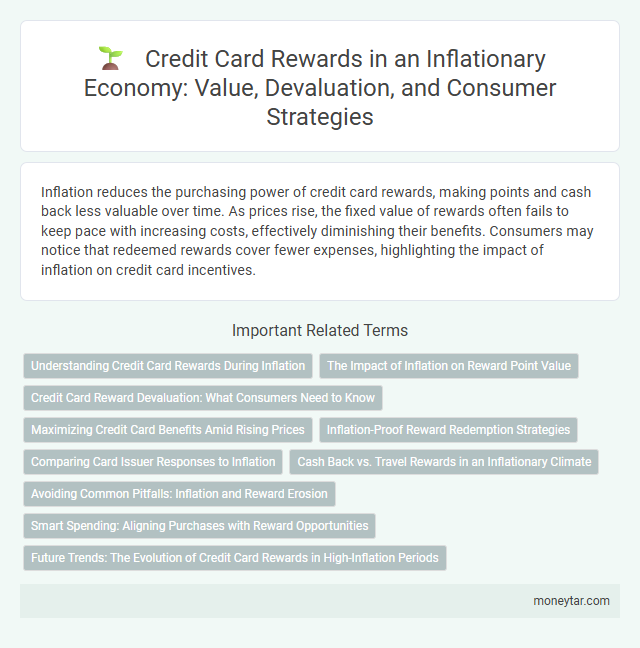 Credit Card Rewards in an Inflationary Economy: Value, Devaluation, and Consumer Strategies

Inflation reduces the purchasing power of credit card rewards, making points and cash back less valuable over time. As prices rise, the fixed value of rewards often fails to keep pace with increasing costs, effectively diminishing their benefits. Consumers may notice that redeemed rewards cover fewer expenses, highlighting the impact of inflation on credit card incentives.

Important Related Terms

Understanding Credit Card Rewards During Inflation

The Impact of Inflation on Reward Point Value

Credit Card Reward Devaluation: What Consumers Need to Know

Maximizing Credit Card Benefits Amid Rising Prices

Inflation-Proof Reward Redemption Strategies

Comparing Card Issuer Responses to Inflation

Cash Back vs. Travel Rewards in an Inflationary Climate

Avoiding Common Pitfalls: Inflation and Reward Erosion

Smart Spending: Aligning Purchases with Reward Opportunities

Future Trends: The Evolution of Credit Card Rewards in High-Inflation Periods

moneytar.com