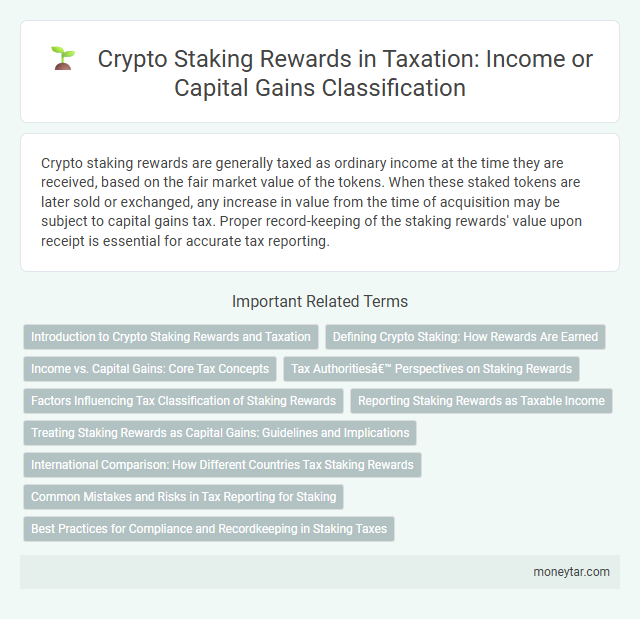 Crypto Staking Rewards in Taxation: Income or Capital Gains Classification

Crypto staking rewards are generally taxed as ordinary income at the time they are received, based on the fair market value of the tokens. When these staked tokens are later sold or exchanged, any increase in value from the time of acquisition may be subject to capital gains tax. Proper record-keeping of the staking rewards' value upon receipt is essential for accurate tax reporting.

Important Related Terms

Introduction to Crypto Staking Rewards and Taxation

Defining Crypto Staking: How Rewards Are Earned

Income vs. Capital Gains: Core Tax Concepts

Tax Authoritiesâ€™ Perspectives on Staking Rewards

Factors Influencing Tax Classification of Staking Rewards

Reporting Staking Rewards as Taxable Income

Treating Staking Rewards as Capital Gains: Guidelines and Implications

International Comparison: How Different Countries Tax Staking Rewards

Common Mistakes and Risks in Tax Reporting for Staking

Best Practices for Compliance and Recordkeeping in Staking Taxes

moneytar.com