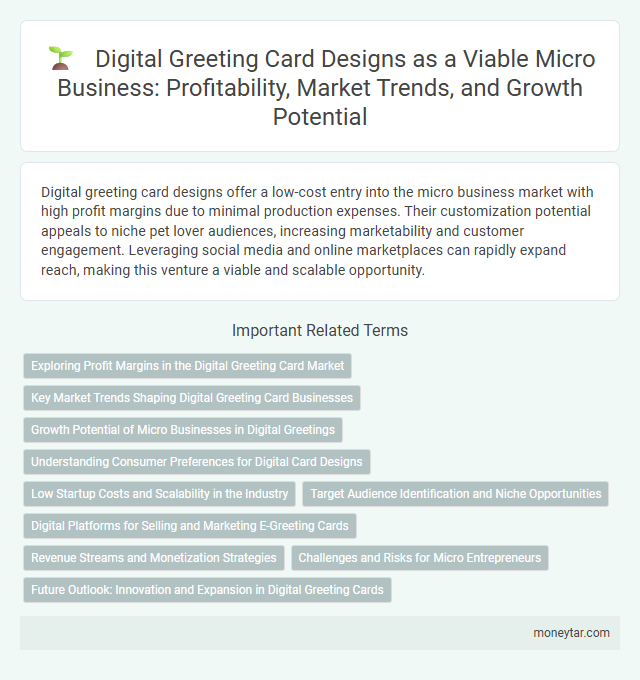 Digital Greeting Card Designs as a Viable Micro Business: Profitability, Market Trends, and Growth Potential

Digital greeting card designs offer a low-cost entry into the micro business market with high profit margins due to minimal production expenses. Their customization potential appeals to niche pet lover audiences, increasing marketability and customer engagement. Leveraging social media and online marketplaces can rapidly expand reach, making this venture a viable and scalable opportunity.

Important Related Terms

Exploring Profit Margins in the Digital Greeting Card Market

Key Market Trends Shaping Digital Greeting Card Businesses

Growth Potential of Micro Businesses in Digital Greetings

Understanding Consumer Preferences for Digital Card Designs

Low Startup Costs and Scalability in the Industry

Target Audience Identification and Niche Opportunities

Digital Platforms for Selling and Marketing E-Greeting Cards

Revenue Streams and Monetization Strategies

Challenges and Risks for Micro Entrepreneurs

Future Outlook: Innovation and Expansion in Digital Greeting Cards

moneytar.com