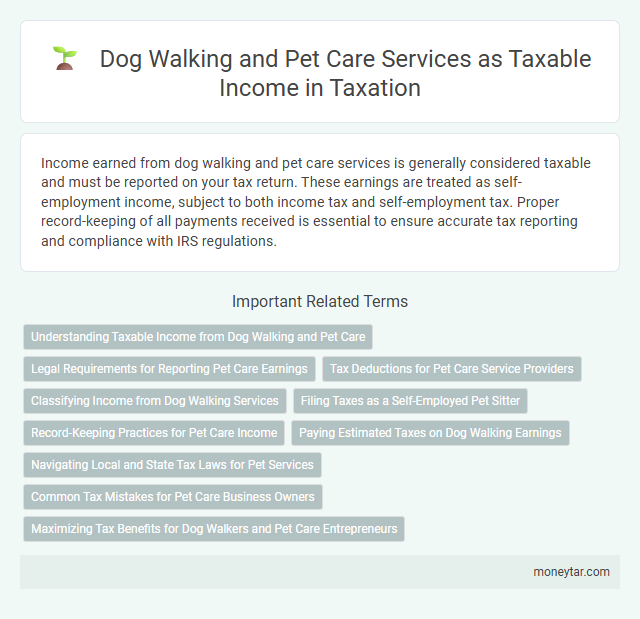 Dog Walking and Pet Care Services as Taxable Income in Taxation

Income earned from dog walking and pet care services is generally considered taxable and must be reported on your tax return. These earnings are treated as self-employment income, subject to both income tax and self-employment tax. Proper record-keeping of all payments received is essential to ensure accurate tax reporting and compliance with IRS regulations.

Important Related Terms

Understanding Taxable Income from Dog Walking and Pet Care

Legal Requirements for Reporting Pet Care Earnings

Tax Deductions for Pet Care Service Providers

Classifying Income from Dog Walking Services

Filing Taxes as a Self-Employed Pet Sitter

Record-Keeping Practices for Pet Care Income

Paying Estimated Taxes on Dog Walking Earnings

Navigating Local and State Tax Laws for Pet Services

Common Tax Mistakes for Pet Care Business Owners

Maximizing Tax Benefits for Dog Walkers and Pet Care Entrepreneurs

moneytar.com