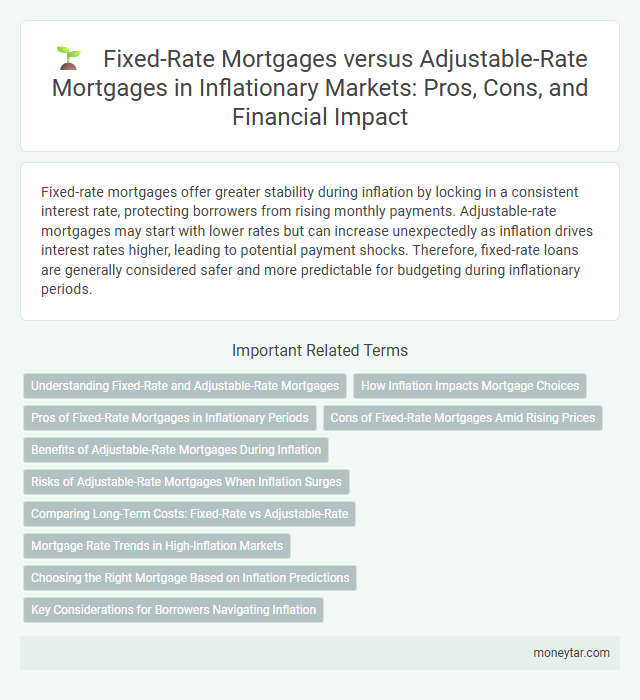 Fixed-Rate Mortgages versus Adjustable-Rate Mortgages in Inflationary Markets: Pros, Cons, and Financial Impact

Fixed-rate mortgages offer greater stability during inflation by locking in a consistent interest rate, protecting borrowers from rising monthly payments. Adjustable-rate mortgages may start with lower rates but can increase unexpectedly as inflation drives interest rates higher, leading to potential payment shocks. Therefore, fixed-rate loans are generally considered safer and more predictable for budgeting during inflationary periods.

Important Related Terms

Understanding Fixed-Rate and Adjustable-Rate Mortgages

How Inflation Impacts Mortgage Choices

Pros of Fixed-Rate Mortgages in Inflationary Periods

Cons of Fixed-Rate Mortgages Amid Rising Prices

Benefits of Adjustable-Rate Mortgages During Inflation

Risks of Adjustable-Rate Mortgages When Inflation Surges

Comparing Long-Term Costs: Fixed-Rate vs Adjustable-Rate

Mortgage Rate Trends in High-Inflation Markets

Choosing the Right Mortgage Based on Inflation Predictions

Key Considerations for Borrowers Navigating Inflation

moneytar.com